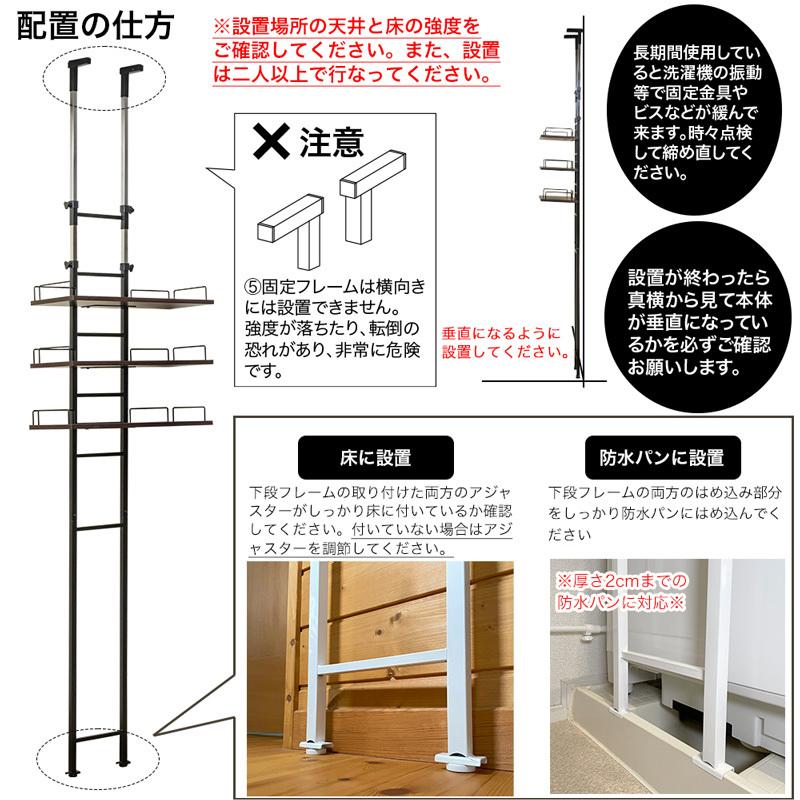 配置の仕方

※設置場所の天井と床の強度をご確認してください。また、設置は二人以上で行なってください。

✕ 注意

⑤固定フレームは横向きには設置できません。強度が落ちたり、転倒の恐れがあり、非常に危険です。

垂直になるように設置してください。

長期間使用していると洗濯機の振動等で固定金具やビスなどが緩んで来ます。時々点検して締め直してください。

設置が終わったら真横から見て本体が垂直になっているかを必ずご確認お願いします。

床に設置

下段フレームの取り付けた両方のアジャスターがしっかり床に付いているか確認してください。付いていない場合はアジャスターを調節してください。

防水パンに設置

下段フレームの両方のはめ込み部分をしっかり防水パンにはめ込んでください

※厚さ2cmまでの防水パンに対応※