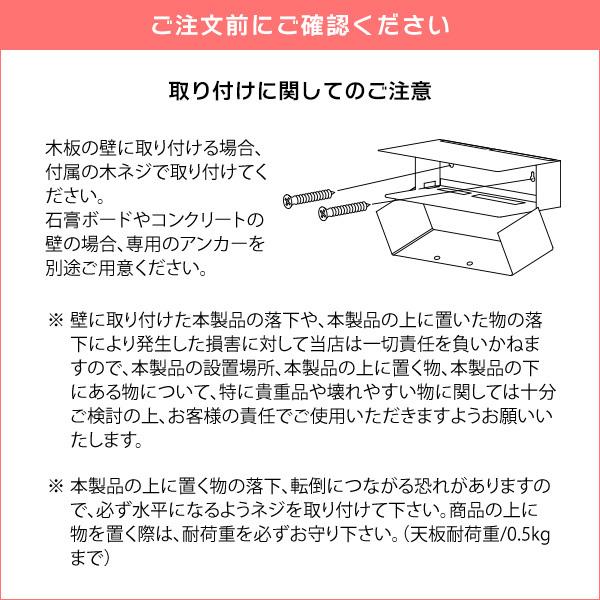 ご注文前にご確認ください

取り付けに関してのご注意

木板の壁に取り付ける場合、付属の木ネジで取り付けてください。
石膏ボードやコンクリートの壁の場合、専用のアンカーを別途ご用意ください。

※ 壁に取り付けた本製品の落下や、本製品の上に置いた物の落下により発生した損害に対して当店は一切責任を負いかねますので、本製品の設置場所、本製品の上に置く物、本製品の下にある物について、特に貴重品や壊れやすい物に関しては十分ご検討の上、お客様の責任でご使用いただきますようお願いいたします。

※ 本製品の上に置く物の落下、転倒につながる恐れがありますので、必ず水平になるようネジを取り付けて下さい。商品の上に物を置く際は、耐荷重を必ずお守り下さい。（天板耐荷重/0.5kgまで）