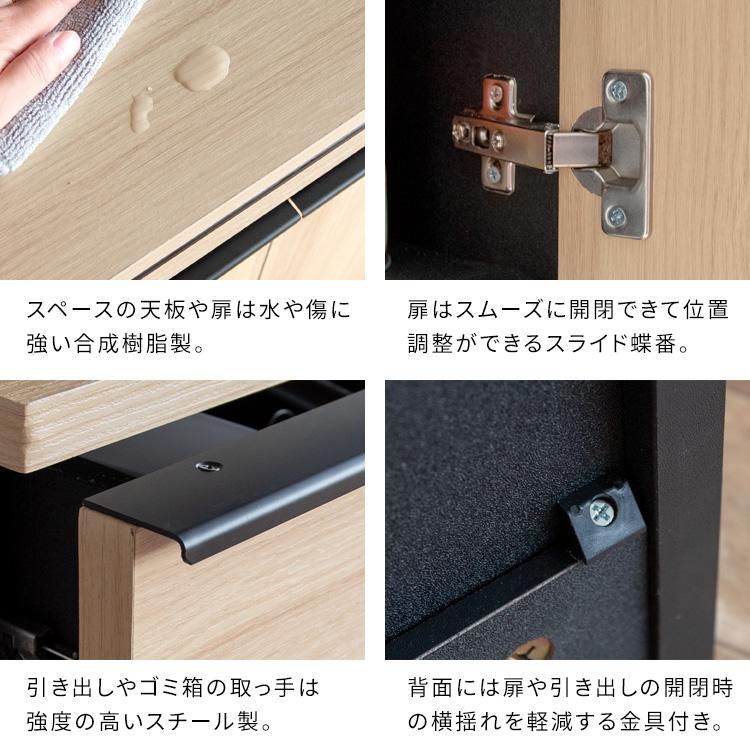 スペースの天板や扉は水や傷に強い合成樹脂製。

扉はスムーズに開閉できて位置調整ができるスライド蝶番。

引き出しやゴミ箱の取っ手は強度の高いスチール製。

背面には扉や引き出しの開閉時の横揺れを軽減する金具付き。