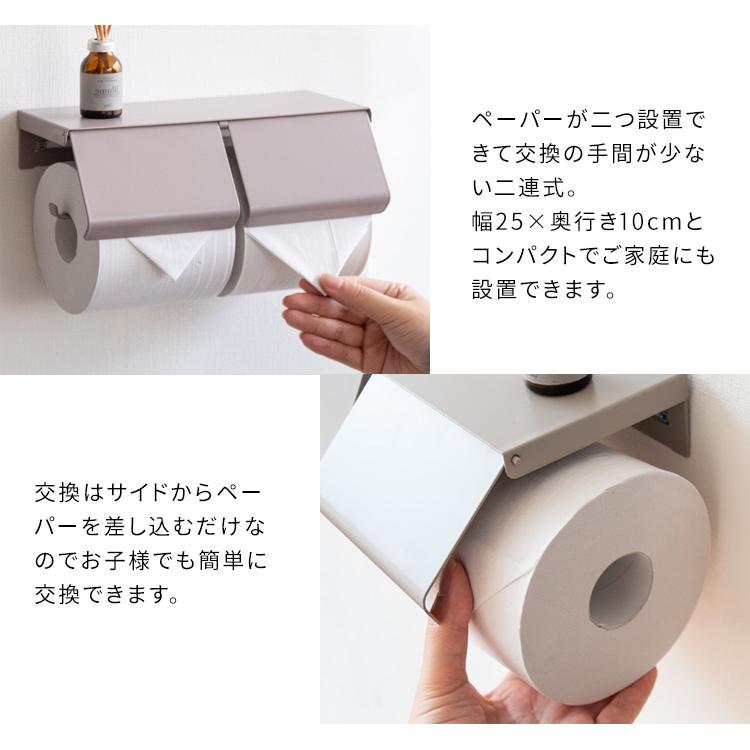 ペーパーが二つ設置できて交換の手間が少ない二連式。
幅25×奥行き10cmとコンパクトでご家庭にも設置できます。

交換はサイドからペーパーを差し込むだけなのでお子様でも簡単に交換できます。