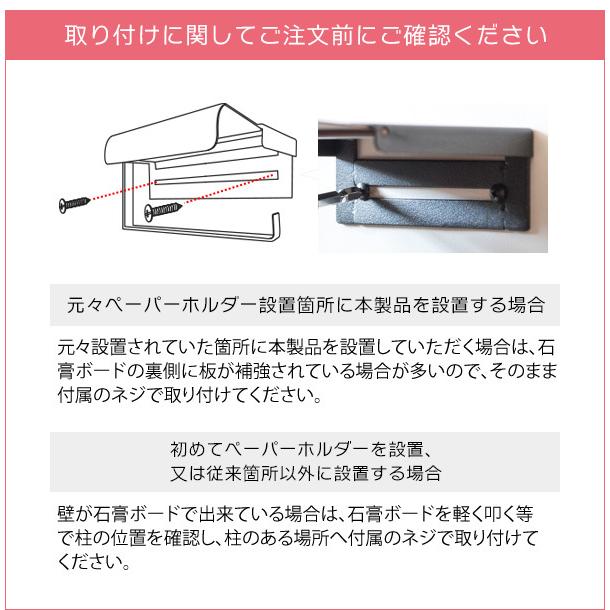 取り付けに関してご注文前にご確認ください

元々ペーパーホルダー設置箇所に本製品を設置する場合

元々設置されていた箇所に本製品を設置していただく場合は、石膏ボードの裏側に板が補強されている場合が多いので、そのまま付属のネジで取り付けてください。

初めてペーパーホルダーを設置、
又は従来箇所以外に設置する場合

壁が石膏ボードで出来ている場合は、石膏ボードを軽く叩く等で柱の位置を確認し、柱のある場所へ付属のネジで取り付けてください。