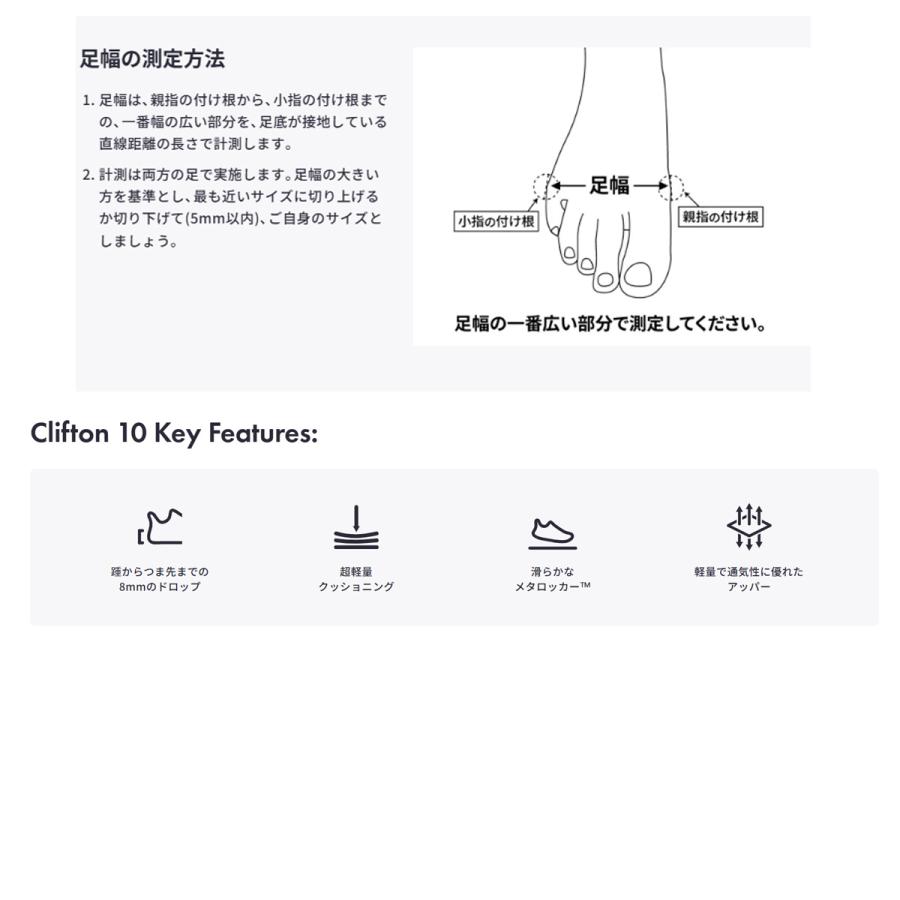 足幅の測定方法

1. 足幅は、親指の付け根から、小指の付け根までの、一番幅の広い部分を、足底が接地している直線距離の長さで計測します。

2. 計測は両方の足で実施します。足幅の大きい方を基準とし、最も近いサイズに切り上げるか切り下げて(5mm以内)、ご自身のサイズとしましょう。

足幅

小指の付け根

親指の付け根

足幅の一番広い部分で測定してください。

Clifton 10 Key Features:

踵からつま先までの 8mmのドロップ

超軽量 クッショニング

滑らかな メタロッカー™

軽量で通気性に優れた アッパー