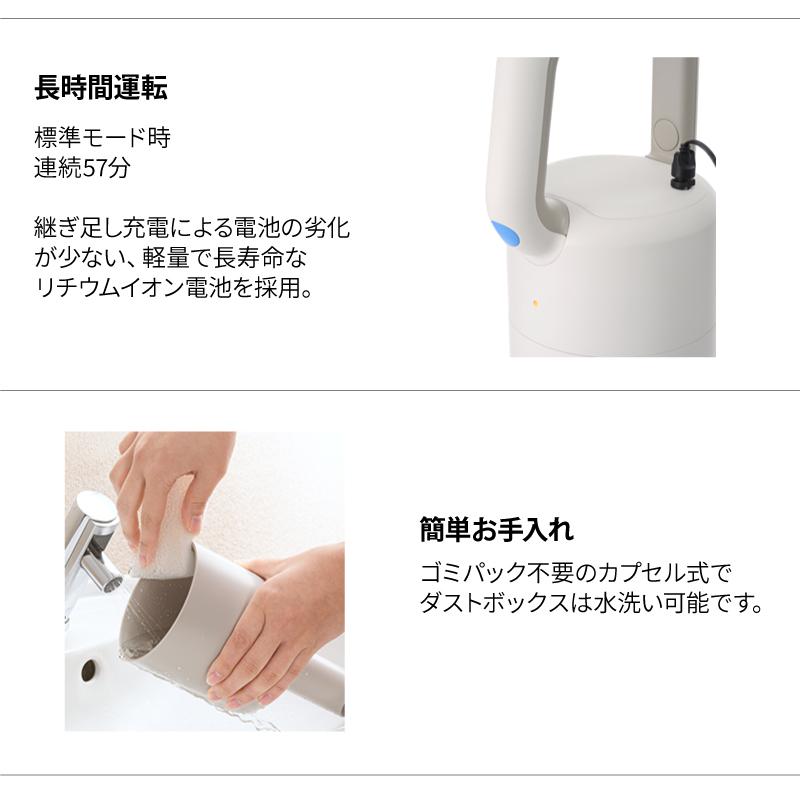 長時間運転

標準モード時
連続57分

継ぎ足し充電による電池の劣化が少ない、軽量で長寿命なリチウムイオン電池を採用。

簡単お手入れ

ゴミパック不要のカプセル式でダストボックスは水洗い可能です。