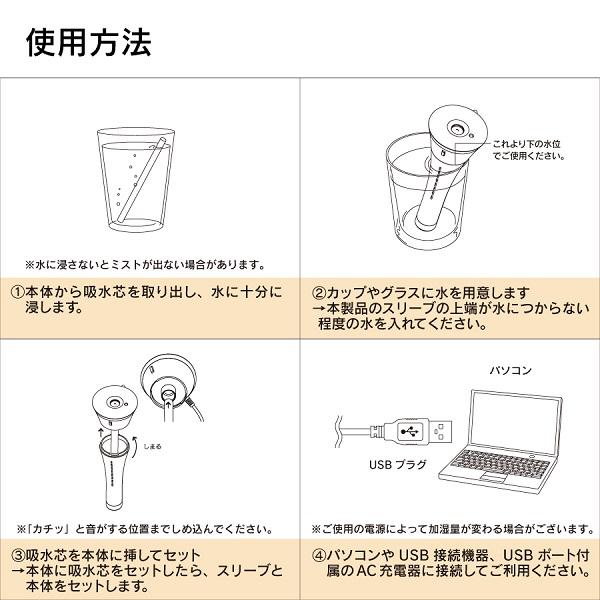 使用方法

※水に浸さないとミストが出ない場合があります。

①本体から吸水芯を取り出し、水に十分に浸します。

これより下の水位でご使用ください。

②カップやグラスに水を用意します
→本製品のスリーブの上端が水につからない程度の水を入れてください。

しまる

※「カチッ」と音がする位置までしめ込んでください。

③吸水芯を本体に挿してセット
→本体に吸水芯をセットしたら、スリーブと本体をセットします。

パソコン

USB プラグ

※ご使用の電源によって加湿量が変わる場合がございます。

④パソコンや USB 接続機器、USB ポート付属の AC 充電器に接続してご利用ください。