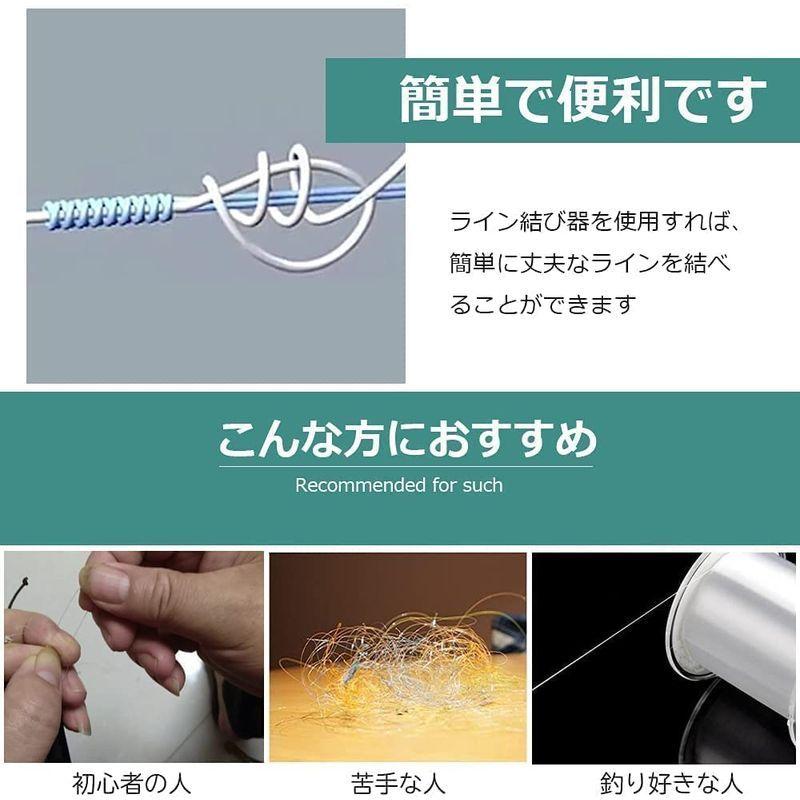 簡単で便利です

ライン結び器を使用すれば、簡単に丈夫なラインを結べることができます

こんな方におすすめ

Recommended for such

初心者の人

苦手な人

釣り好きな人