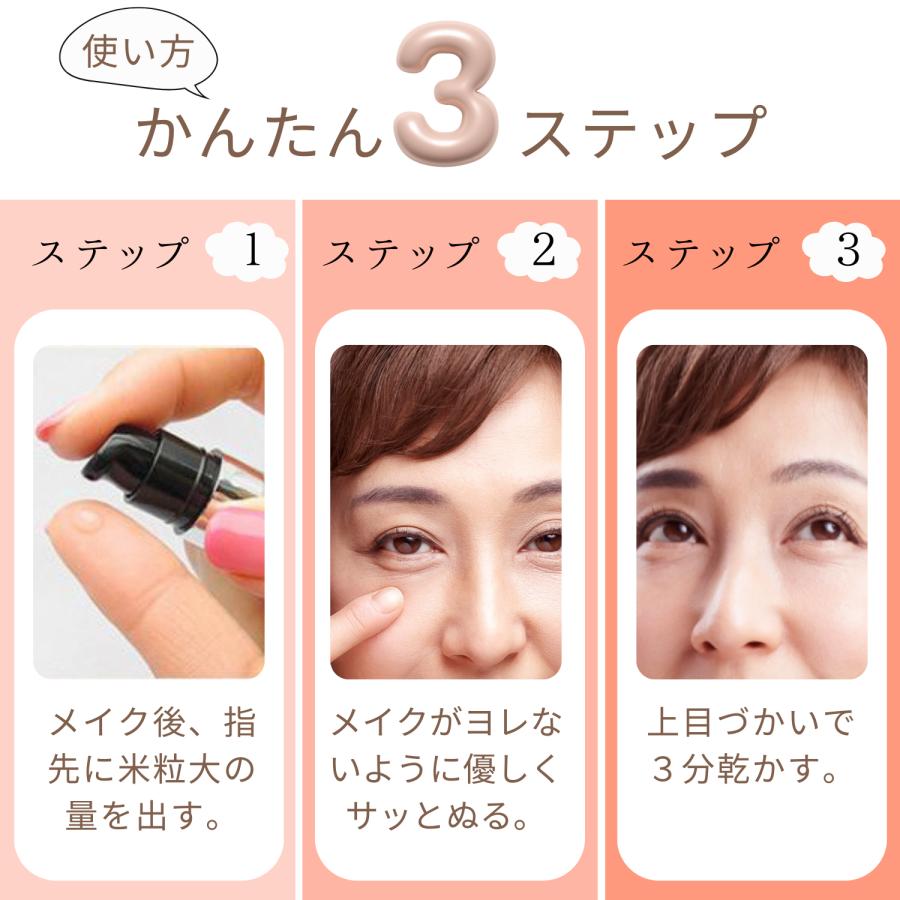 使い方

かんたん3ステップ

ステップ 1

メイク後、指先に米粒大の量を出す。

ステップ 2

メイクがヨレないように優しくサッとぬる。

ステップ 3

上目づかいで３分乾かす。