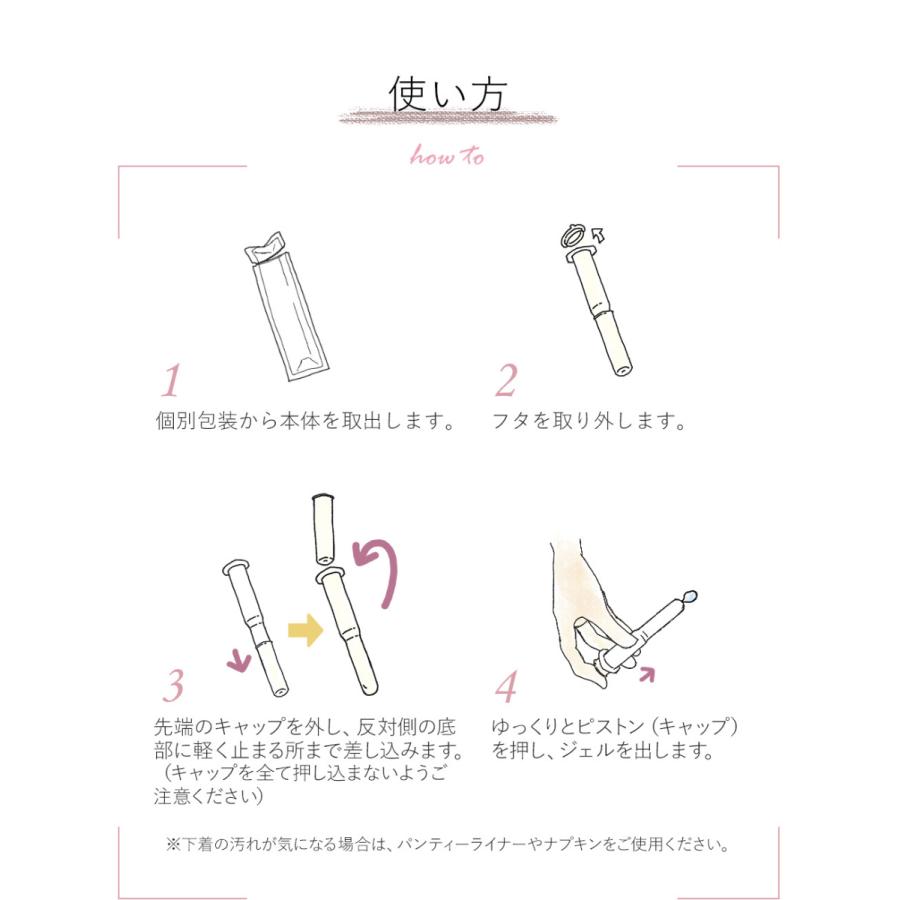 使い方

how to

1
個別包装から本体を取出します。

2
フタを取り外します。

3
先端のキャップを外し、反対側の底部に軽く止まる所まで差し込みます。（キャップを全て押し込まないようご注意ください）

4
ゆっくりとピストン（キャップ）を押し、ジェルを出します。

※下着の汚れが気になる場合は、パンティーライナーやナプキンをご使用ください。