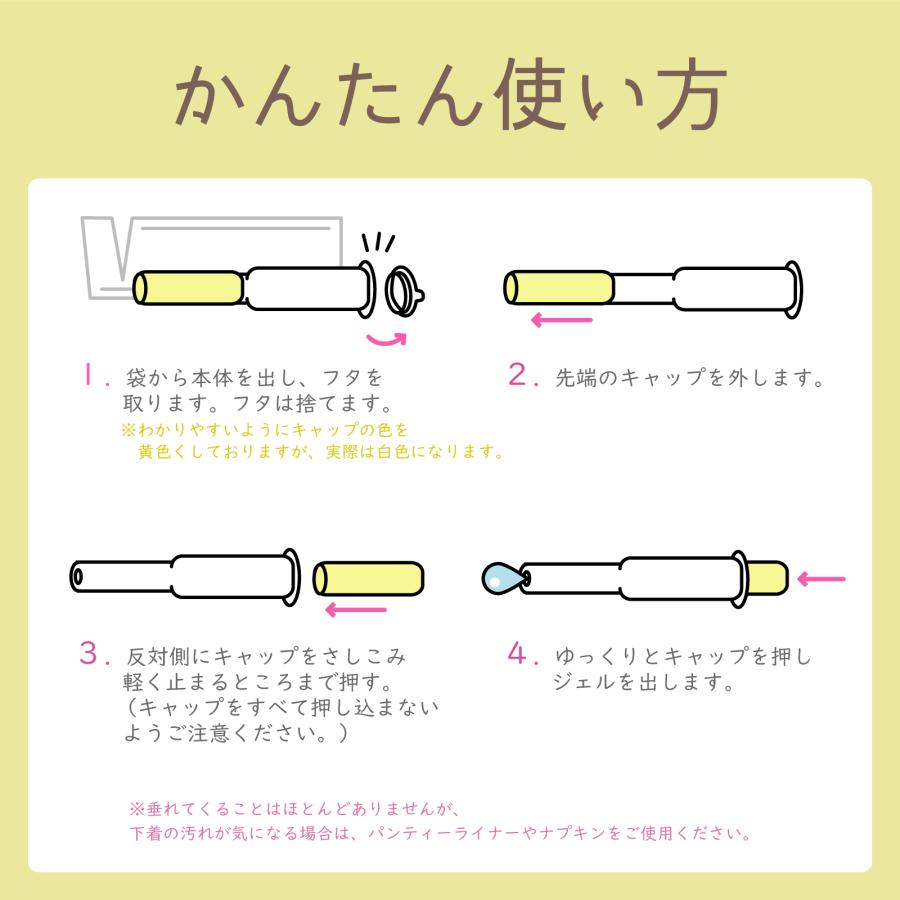 かんたん使い方

1. 袋から本体を出し、フタを取ります。フタは捨てます。
※わかりやすいようにキャップの色を黄色くしておりますが、実際は白色になります。

2. 先端のキャップを外します。

3. 反対側にキャップをさしこみ軽く止まるところまで押す。（キャップをすべて押し込まないようご注意ください。）

4. ゆっくりとキャップを押しジェルを出します。

※垂れてくることはほとんどありませんが、下着の汚れが気になる場合は、パンティーライナーやナプキンをご使用ください。