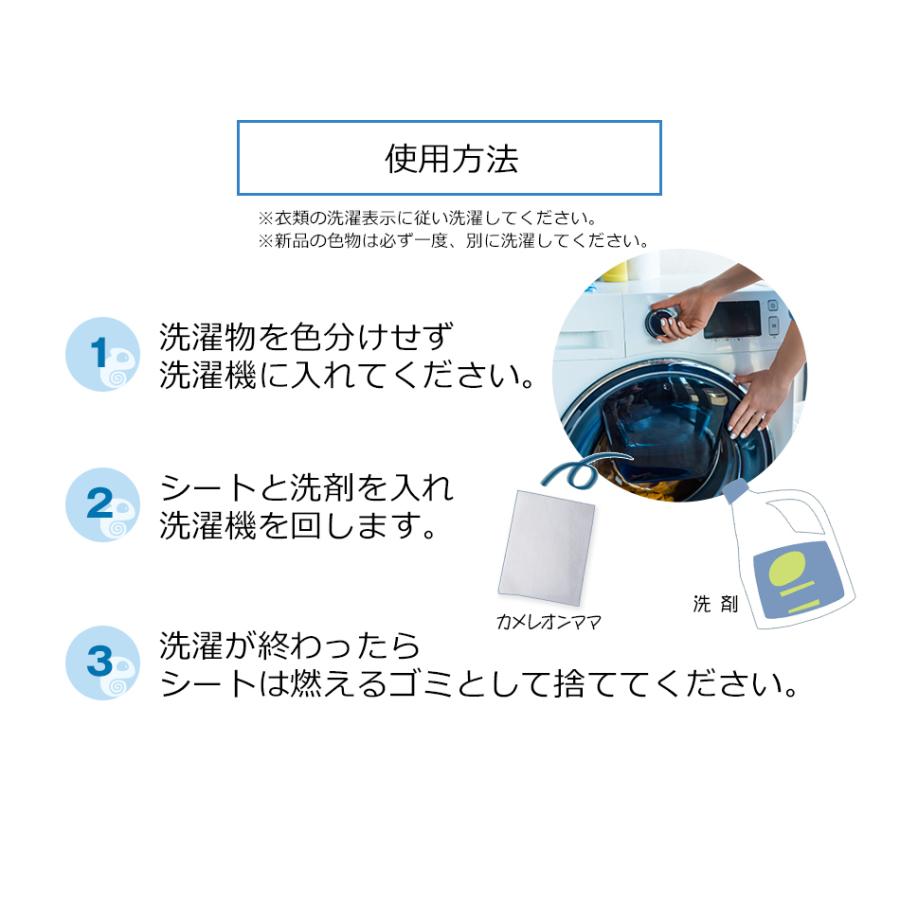 使用方法

※衣類の洗濯表示に従い洗濯してください。
※新品の色物は必ず一度、別に洗濯してください。

1 洗濯物を色分けせず
洗濯機に入れてください。

2 シートと洗剤を入れ
洗濯機を回します。

カメレオンママ

洗 剤

3 洗濯が終わったら
シートは燃えるゴミとして捨ててください。