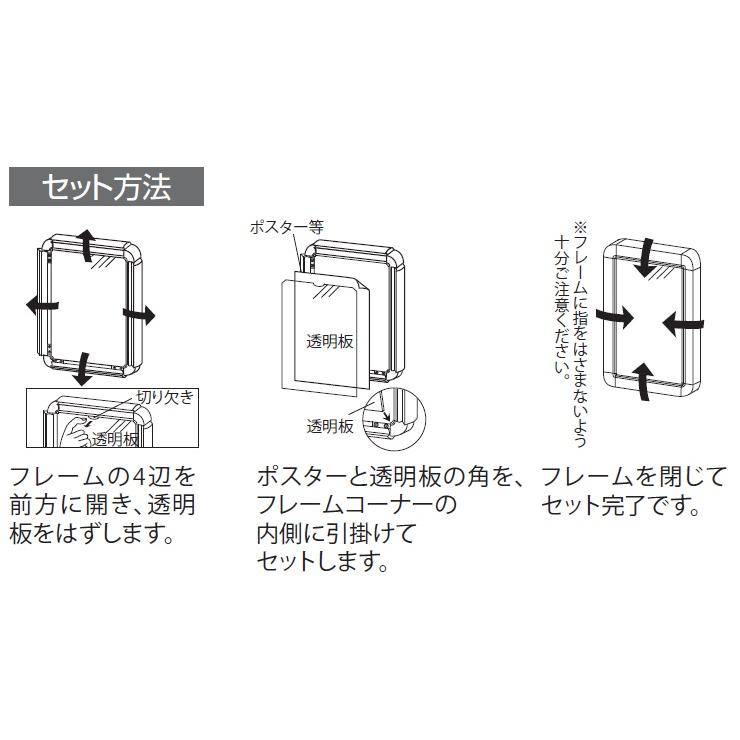 セット方法

切り欠き
透明板

フレームの4辺を前方に開き、透明板をはずします。

ポスター等
透明板
透明板

ポスターと透明板の角を、フレームコーナーの内側に引掛けてセットします。

※フレームに指をはさまないよう十分ご注意ください。

フレームを閉じてセット完了です。