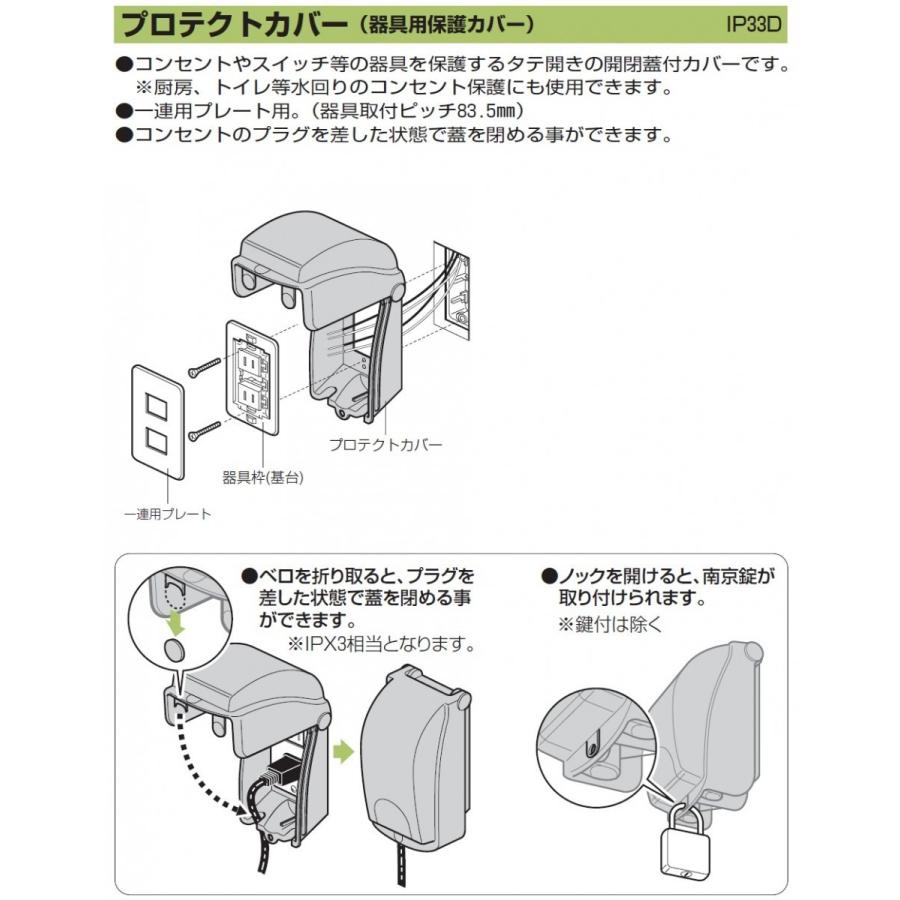 プロテクトカバー（器具用保護カバー） IP33D

●コンセントやスイッチ等の器具を保護するタテ開きの開閉蓋付カバーです。
※厨房、トイレ等水回りのコンセント保護にも使用できます。
●一連用プレート用。（器具取付ピッチ83.5㎜）
●コンセントのプラグを差した状態で蓋を閉める事ができます。

プロテクトカバー

器具枠(基台)

一連用プレート

●ベロを折り取ると、プラグを差した状態で蓋を閉める事ができます。
※IPX3相当となります。

●ノックを開けると、南京錠が取り付けられます。
※鍵付は除く