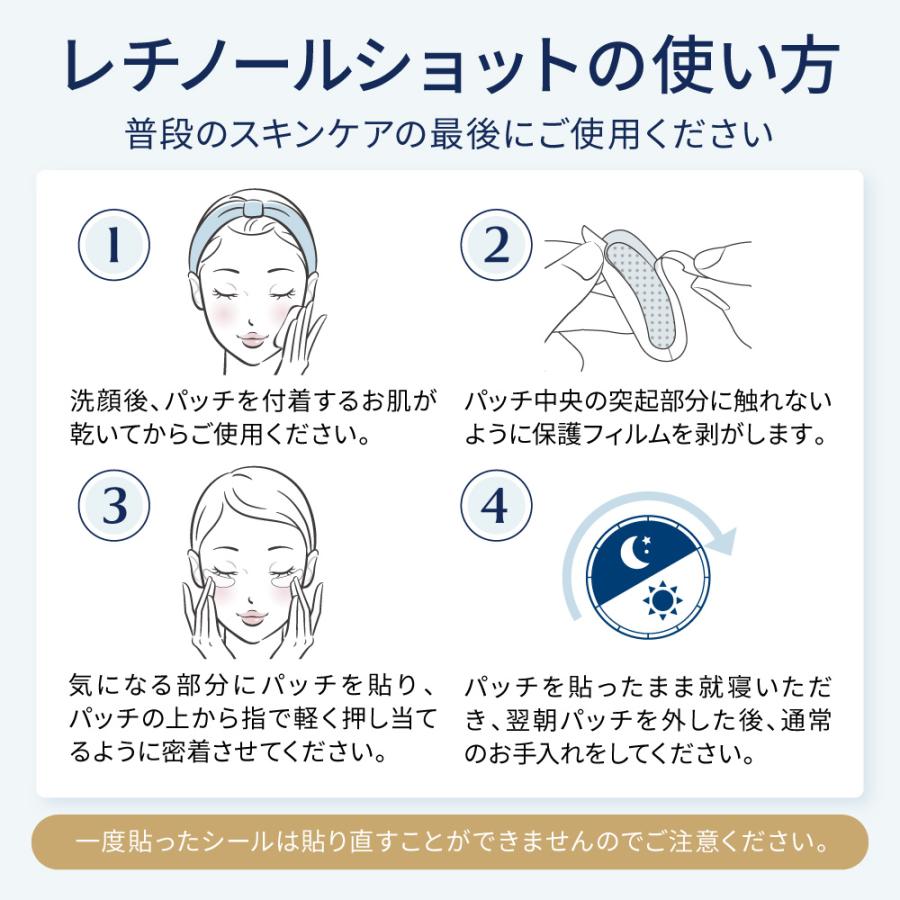 レチノールショットの使い方

普段のスキンケアの最後にご使用ください

1

洗顔後、パッチを付着するお肌が乾いてからご使用ください。

2

パッチ中央の突起部分に触れないように保護フィルムを剥がします。

3

気になる部分にパッチを貼り、パッチの上から指で軽く押し当てるように密着させてください。

4

パッチを貼ったまま就寝いただき、翌朝パッチを外した後、通常のお手入れをしてください。

一度貼ったシールは貼り直すことができませんのでご注意ください。