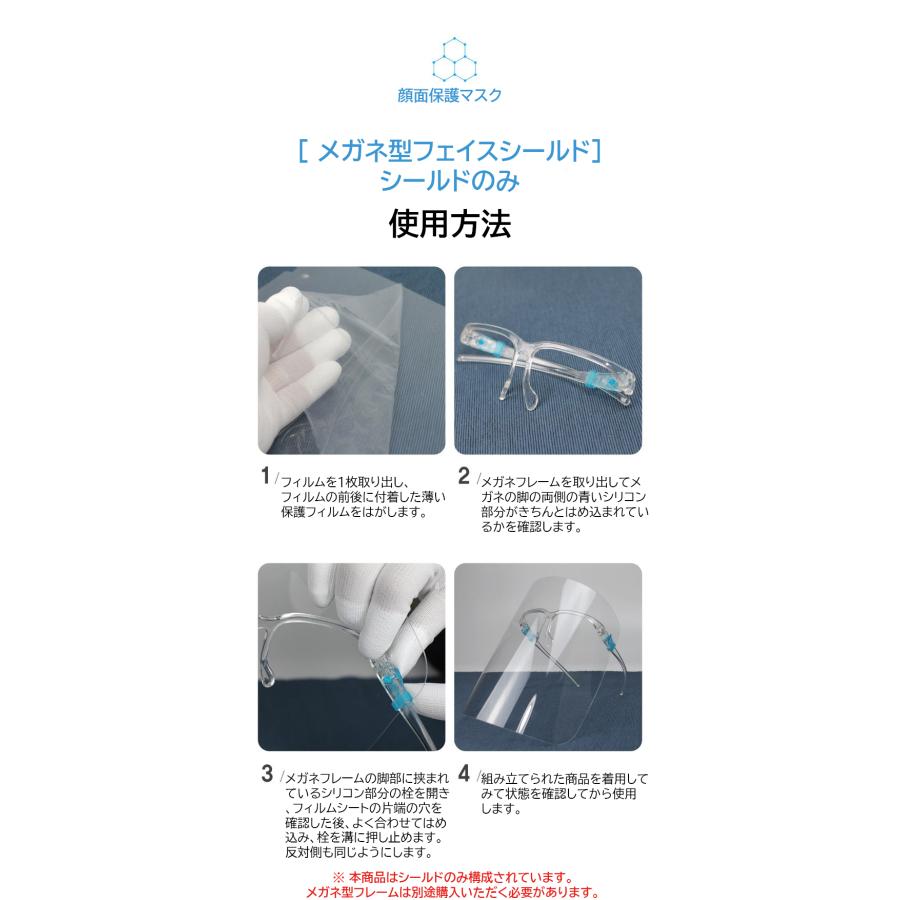 顔面保護マスク

[ メガネ型フェイスシールド]
シールドのみ

使用方法

1 / フィルムを1枚取り出し、フィルムの前後に付着した薄い保護フィルムをはがします。

2 / メガネフレームを取り出してメガネの脚の両側の青いシリコン部分がきちんとはめ込まれているかを確認します。

3 / メガネフレームの脚部に挟まれているシリコン部分の栓を開き、フィルムシートの片端の穴を確認した後、よく合わせてはめ込み、栓を溝に押し止めます。反対側も同じようにします。

4 / 組み立てられた商品を着用してみて状態を確認してから使用します。

※ 本商品はシールドのみ構成されています。
メガネ型フレームは別途購入いただく必要があります。