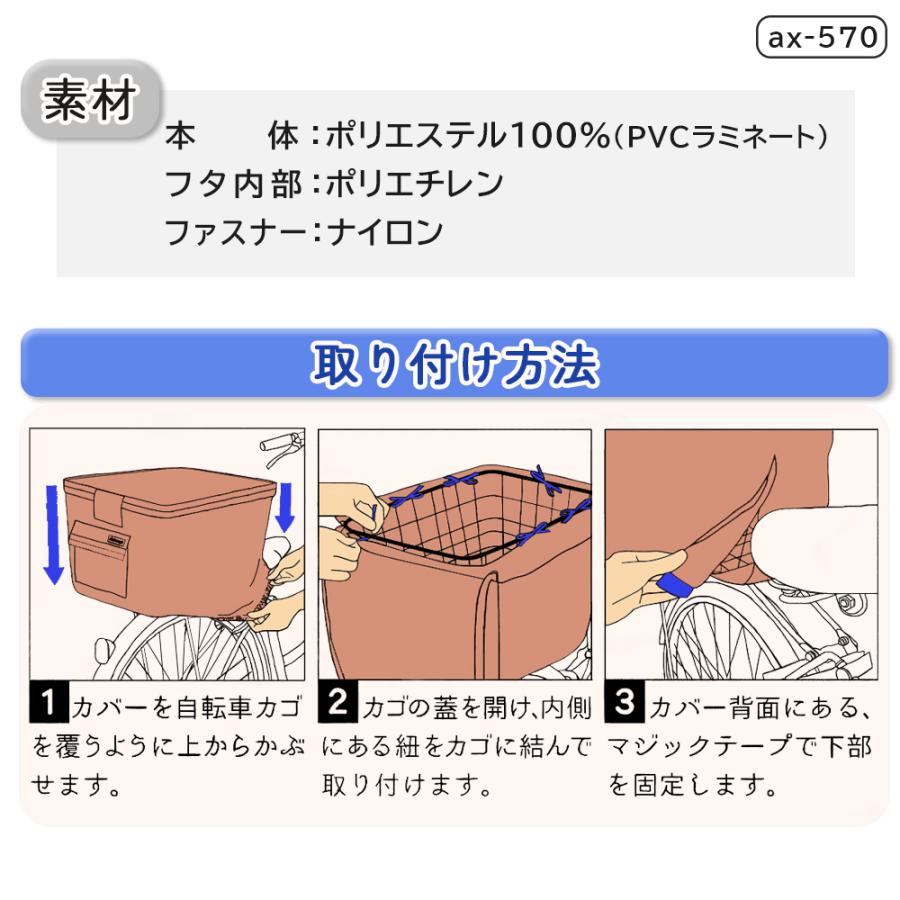 ax-570

素材

本　　体：ポリエステル100%（PVCラミネート）
フタ内部：ポリエチレン
ファスナー：ナイロン

取り付け方法

1 カバーを自転車カゴを覆うように上からかぶせます。

2 カゴの蓋を開け、内側にある紐をカゴに結んで取り付けます。

3 カバー背面にある、マジックテープで下部を固定します。