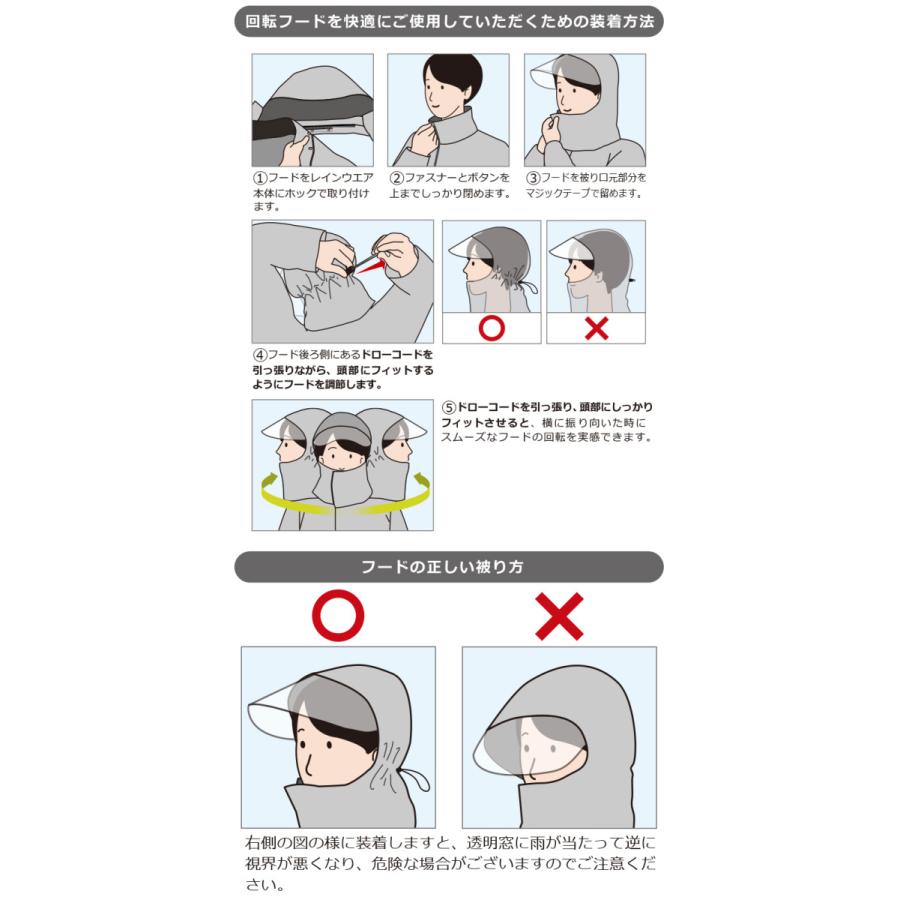 回転フードを快適にご使用していただくための装着方法

①フードをレインウエア本体にホックで取り付けます。

②ファスナーとボタンを上までしっかり閉めます。

③フードを被り口元部分をマジックテープで留めます。

④フード後ろ側にあるドローコードを引っ張りながら、頭部にフィットするようにフードを調節します。

○

×

⑤ドローコードを引っ張り、頭部にしっかりフィットさせると、横に振り向いた時にスムーズなフードの回転を実感できます。

フードの正しい被り方

○

×

右側の図の様に装着しますと、透明窓に雨が当たって逆に視界が悪くなり、危険な場合がございますのでご注意ください。