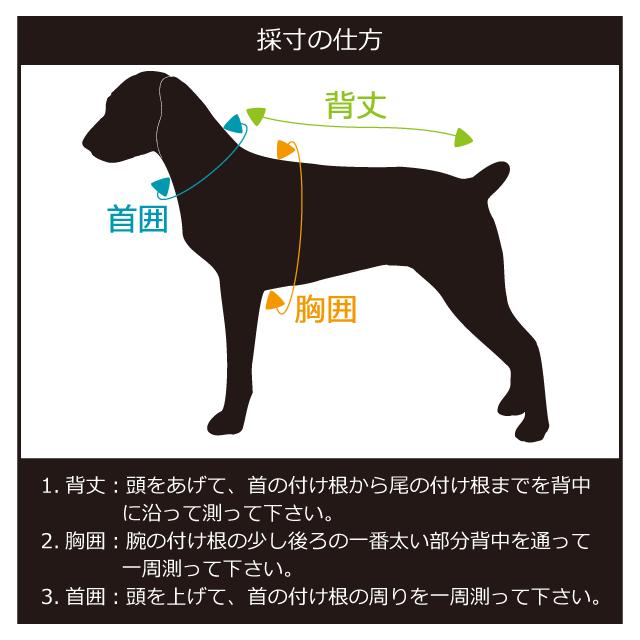 採寸の仕方

背丈

首囲

胸囲

1. 背丈：頭をあげて、首の付け根から尾の付け根までを背中に沿って測って下さい。

2. 胸囲：腕の付け根の少し後ろの一番太い部分背中を通って一周測って下さい。

3. 首囲：頭を上げて、首の付け根の周りを一周測って下さい。