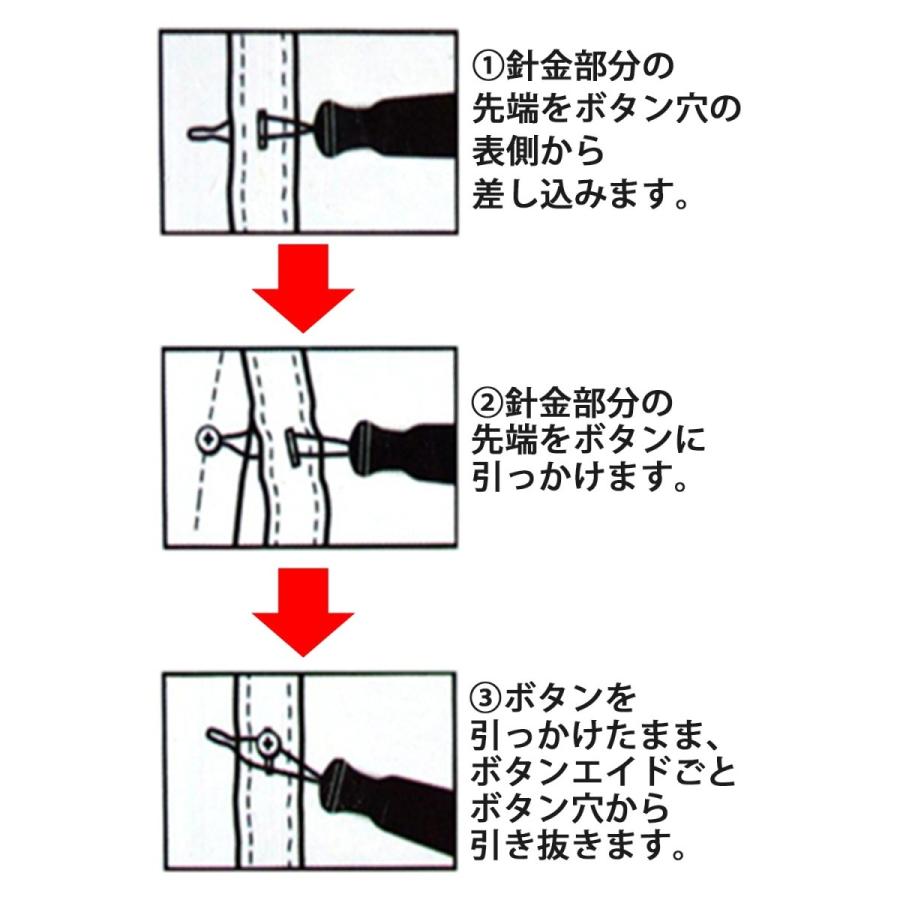 ①針金部分の先端をボタン穴の表側から差し込みます。

②針金部分の先端をボタンに引っかけます。

③ボタンを引っかけたまま、ボタンエイドごとボタン穴から引き抜きます。