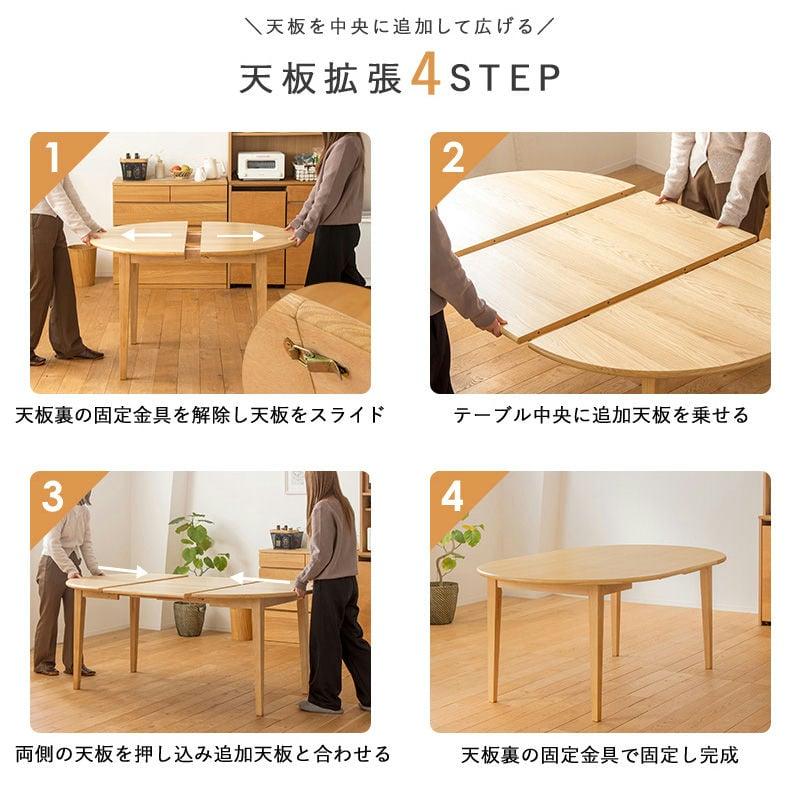 ＼天板を中央に追加して広げる／

天板拡張4STEP

1

天板裏の固定金具を解除し天板をスライド

2

テーブル中央に追加天板を乗せる

3

両側の天板を押し込み追加天板と合わせる

4

天板裏の固定金具で固定し完成