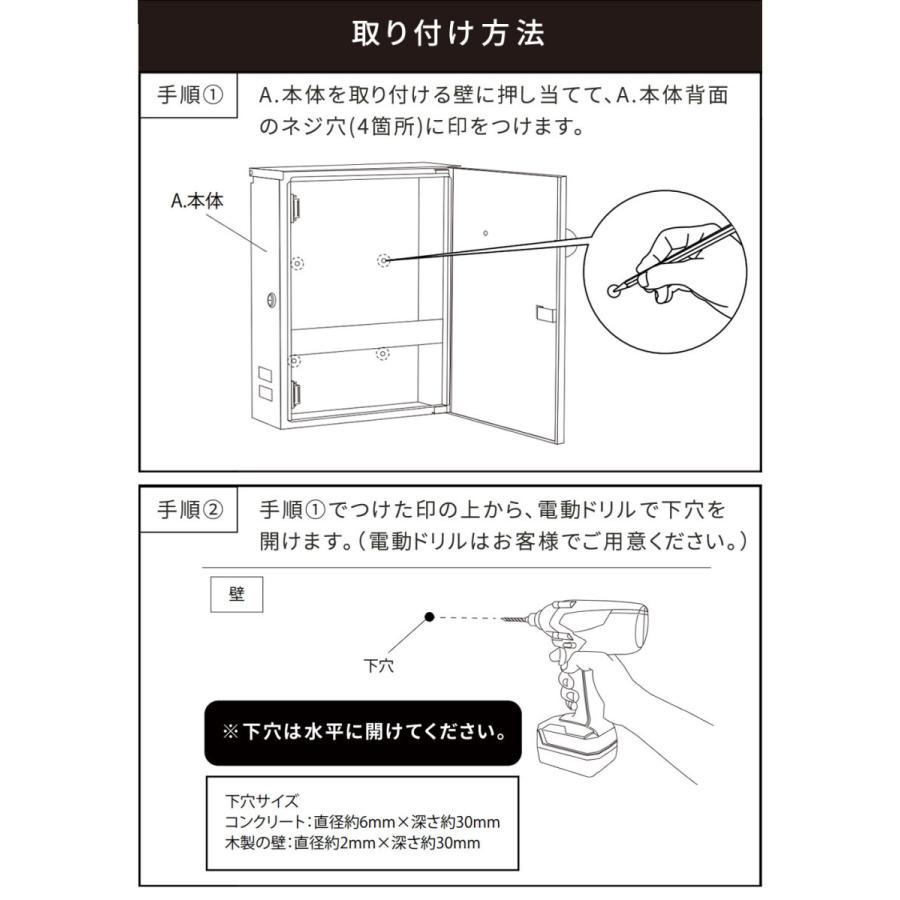 取り付け方法

手順①

A.本体を取り付ける壁に押し当てて、A.本体背面のネジ穴(4箇所)に印をつけます。

A.本体

手順②

手順①でつけた印の上から、電動ドリルで下穴を開けます。（電動ドリルはお客様でご用意ください。）

壁

下穴

※下穴は水平に開けてください。

下穴サイズ
コンクリート：直径約6mm×深さ約30mm
木製の壁：直径約2mm×深さ約30mm