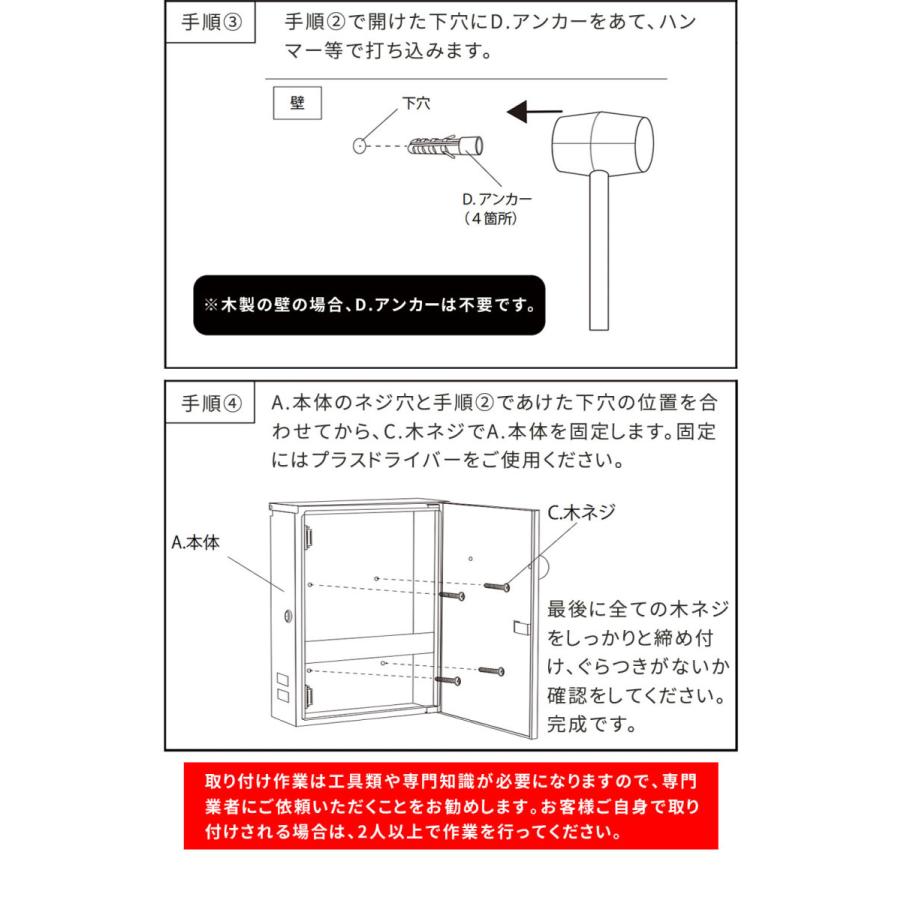 手順③

手順②で開けた下穴にD.アンカーをあて、ハンマー等で打ち込みます。

壁

下穴

D.アンカー
（4箇所）

※木製の壁の場合、D.アンカーは不要です。

手順④

A.本体のネジ穴と手順②であけた下穴の位置を合わせてから、C.木ネジでA.本体を固定します。固定にはプラスドライバーをご使用ください。

A.本体

C.木ネジ

最後に全ての木ネジをしっかりと締め付け、ぐらつきがないか確認をしてください。完成です。

取り付け作業は工具類や専門知識が必要になりますので、専門業者にご依頼いただくことをお勧めします。お客様ご自身で取り付けされる場合は、2人以上で作業を行ってください。