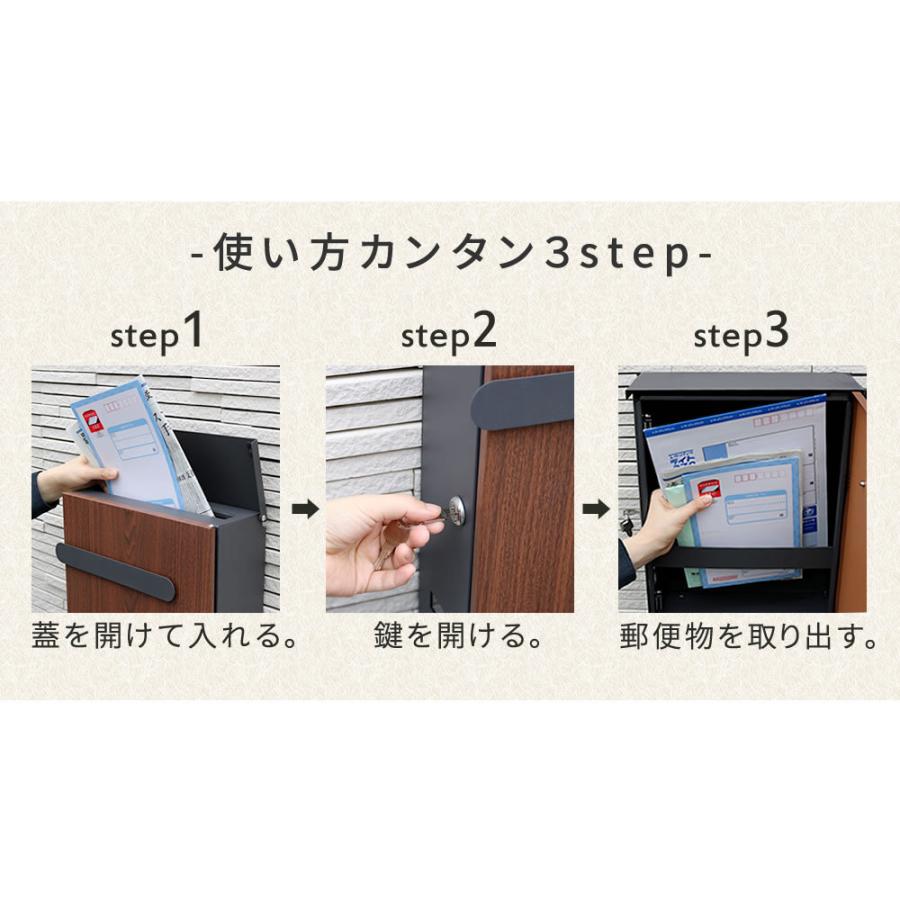 -使い方カンタン3step-

step1

蓋を開けて入れる。

step2

鍵を開ける。

step3

郵便物を取り出す。