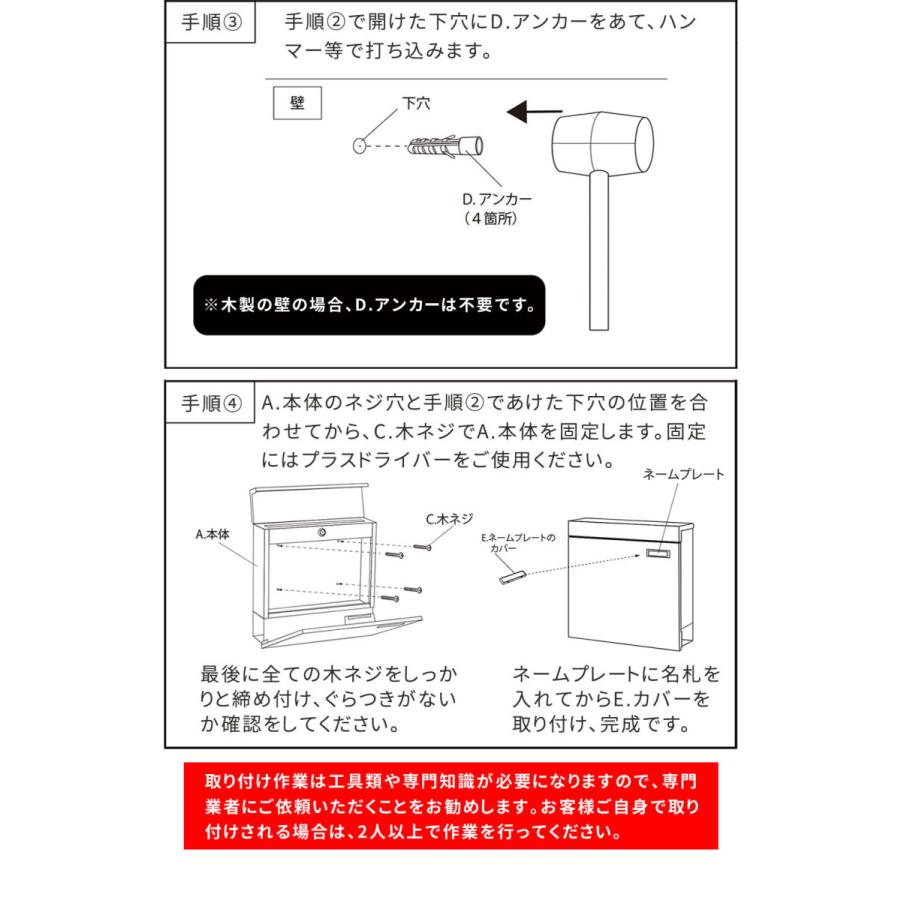 手順③

手順②で開けた下穴にD.アンカーをあて、ハンマー等で打ち込みます。

壁

下穴

D.アンカー
（4箇所）

※木製の壁の場合、D.アンカーは不要です。

手順④

A.本体のネジ穴と手順②であけた下穴の位置を合わせてから、C.木ネジでA.本体を固定します。固定にはプラスドライバーをご使用ください。

A.本体

C.木ネジ

E.ネームプレートのカバー

ネームプレート

最後に全ての木ネジをしっかりと締め付け、ぐらつきがないか確認をしてください。

ネームプレートに名札を入れてからE.カバーを取り付け、完成です。

取り付け作業は工具類や専門知識が必要になりますので、専門業者にご依頼いただくことをお勧めします。お客様ご自身で取り付けされる場合は、2人以上で作業を行ってください。