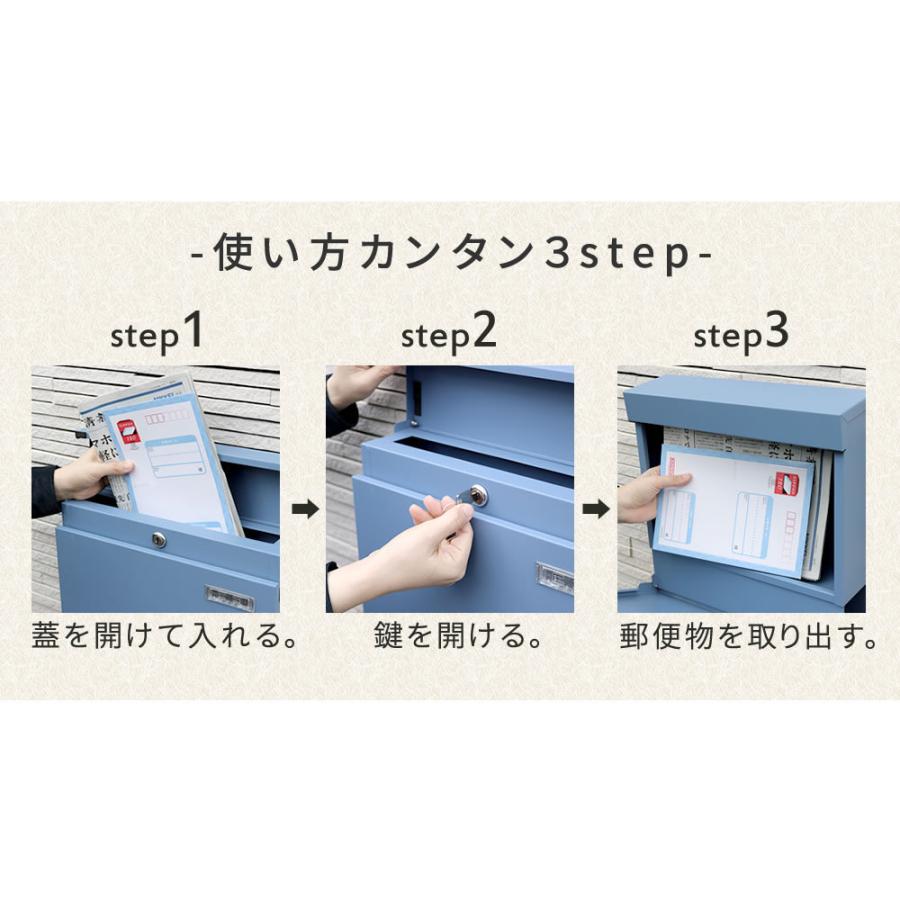 -使い方カンタン3step-

step1

蓋を開けて入れる。

step2

鍵を開ける。

step3

郵便物を取り出す。