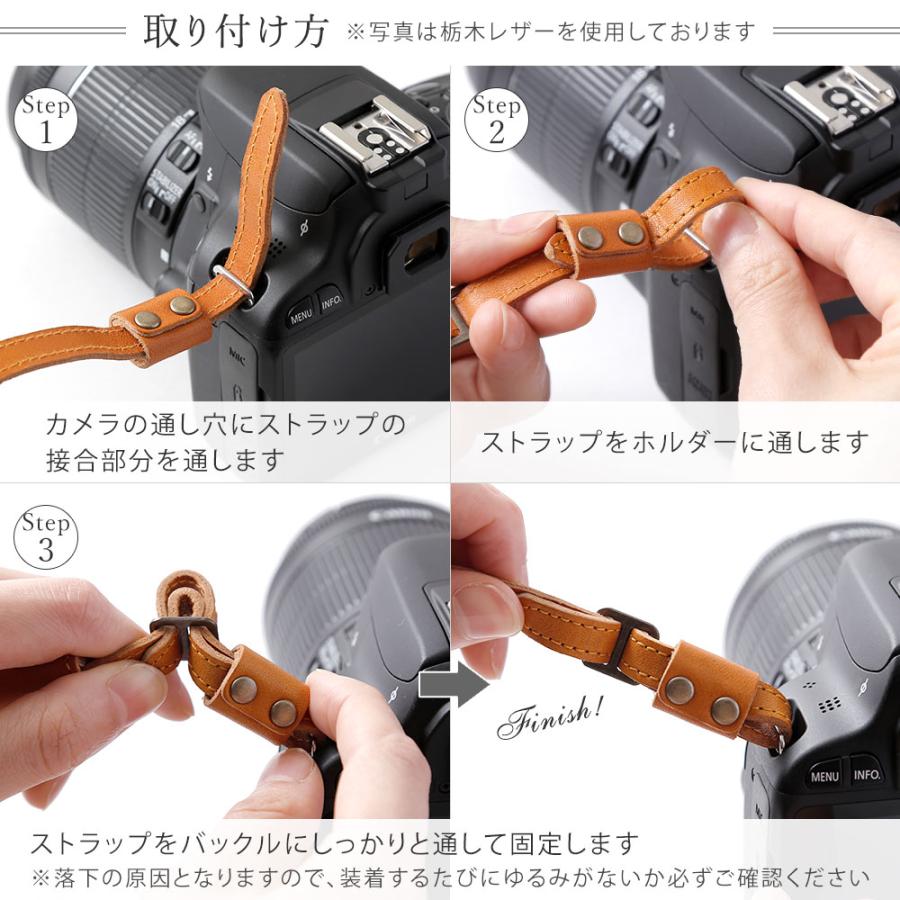 取り付け方 ※写真は栃木レザーを使用しております

Step 1

MENU INFO.

カメラの通し穴にストラップの接合部分を通します

Step 2

ストラップをホルダーに通します

Step 3

Finish!

MENU INFO.

ストラップをバックルにしっかりと通して固定します
※落下の原因となりますので、装着するたびにゆるみがないか必ずご確認ください