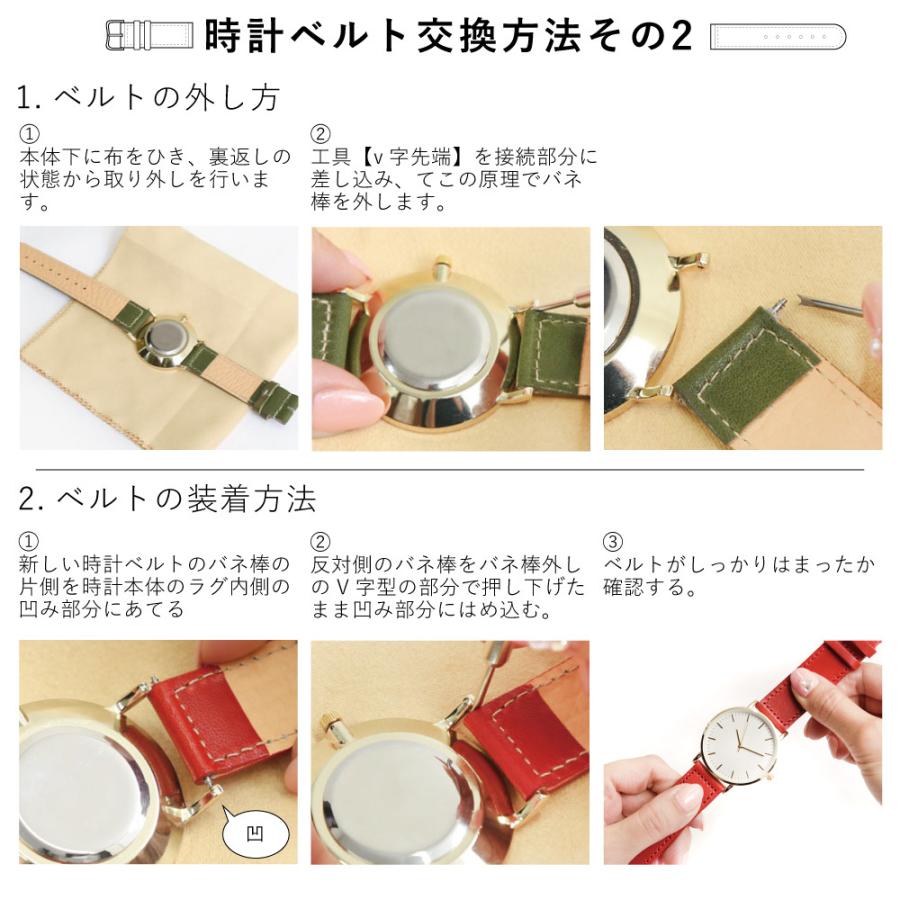 時計ベルト交換方法その2

1. ベルトの外し方

①
本体下に布をひき、裏返しの状態から取り外しを行います。

②
工具【v 字先端】を接続部分に差し込み、てこの原理でバネ棒を外します。

2. ベルトの装着方法

①
新しい時計ベルトのバネ棒の片側を時計本体のラグ内側の凹み部分にあてる

②
反対側のバネ棒をバネ棒外しの V 字型の部分で押し下げたまま凹み部分にはめ込む。

③
ベルトがしっかりはまったか確認する。

凹