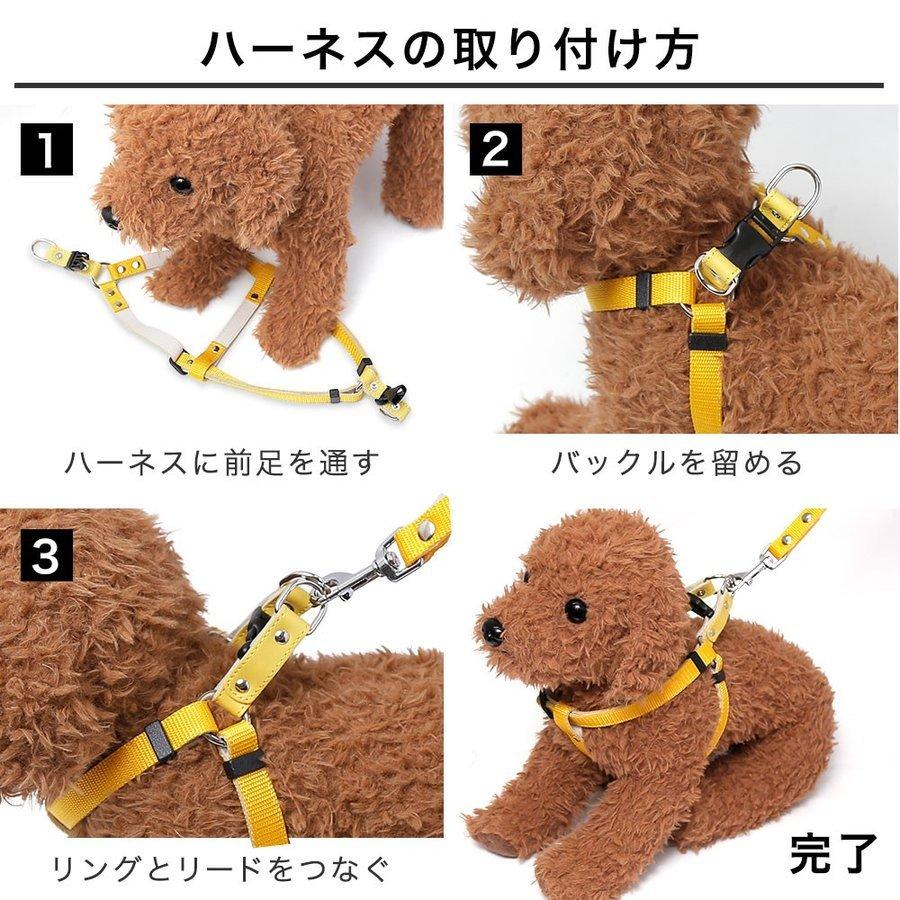 ハーネスの取り付け方

1

ハーネスに前足を通す

2

バックルを留める

3

リングとリードをつなぐ

完了