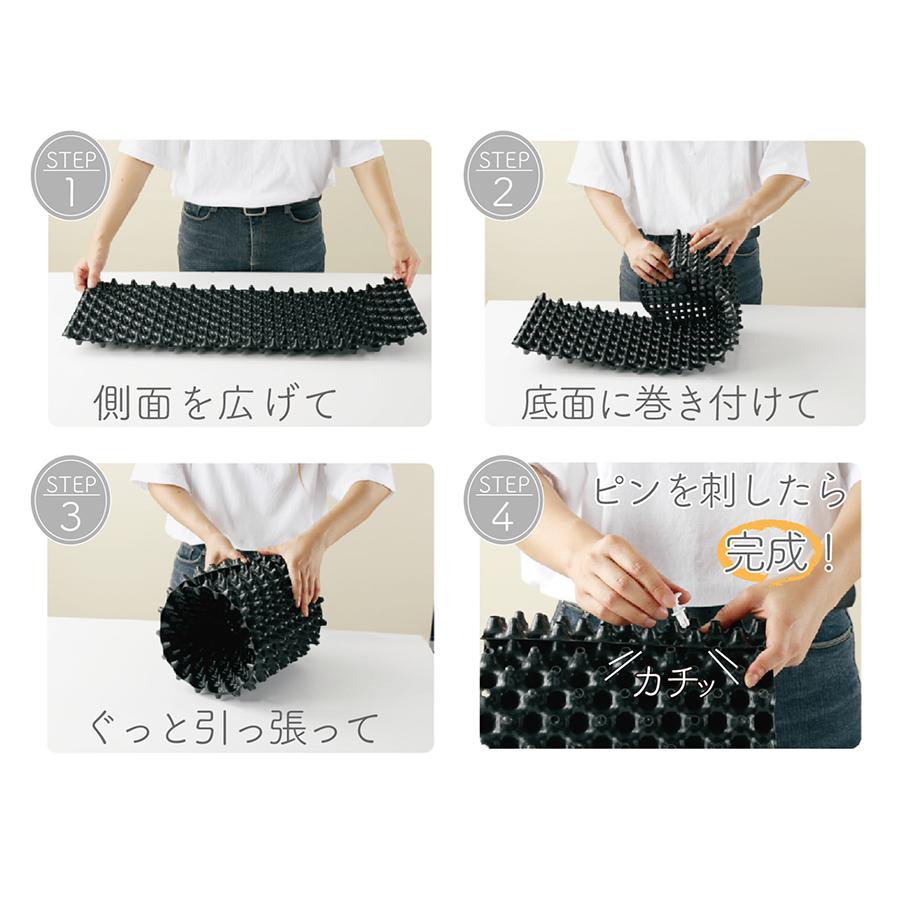 STEP 1

側面を広げて

STEP 2

底面に巻き付けて

STEP 3

ぐっと引っ張って

STEP 4

ピンを刺したら
完成！

カチッ