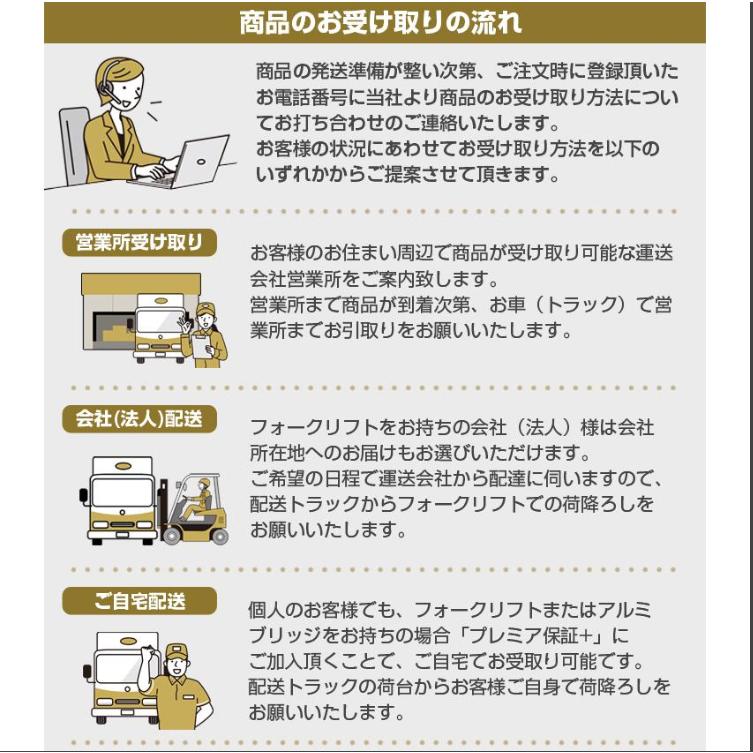 商品のお受け取りの流れ

商品の発送準備が整い次第、ご注文時に登録頂いたお電話番号に当社より商品のお受け取り方法についてお打ち合わせのご連絡いたします。
お客様の状況にあわせてお受け取り方法を以下のいずれかからご提案させて頂きます。

営業所受け取り

お客様のお住まい周辺で商品が受け取り可能な運送会社営業所をご案内致します。
営業所まで商品が到着次第、お車（トラック）で営業所までお引取りをお願いいたします。

会社(法人)配送

フォークリフトをお持ちの会社（法人）様は会社所在地へのお届けもお選びいただけます。
ご希望の日程で運送会社から配達に伺いますので、配送トラックからフォークリフトでの荷降ろしをお願いいたします。

ご自宅配送

個人のお客様でも、フォークリフトまたはアルミブリッジをお持ちの場合「プレミア保証+」にご加入頂くことで、ご自宅でお受取り可能です。
配送トラックの荷台からお客様ご自身で荷降ろしをお願いいたします。