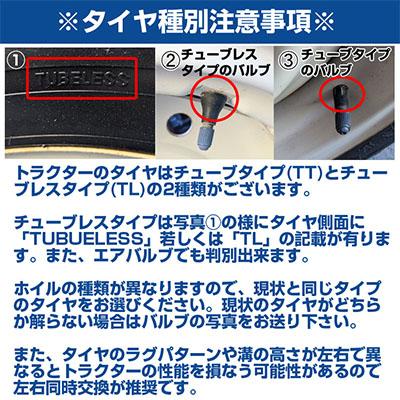 ※タイヤ種別注意事項※

①
TUBELESS

② チューブレスタイプのバルブ

③ チューブタイプのバルブ

トラクターのタイヤはチューブタイプ(TT)とチューブレスタイプ(TL)の2種類がございます。

チューブレスタイプは写真①の様にタイヤ側面に「TUBUELESS」若しくは「TL」の記載が有ります。また、エアバルブでも判別出来ます。

ホイルの種類が異なりますので、現状と同じタイプのタイヤをお選びください。現状のタイヤがどちらか解らない場合はバルブの写真をお送り下さい。

また、タイヤのラグパターンや溝の高さが左右で異なるとトラクターの性能を損なう可能性があるので左右同時交換が推奨です。