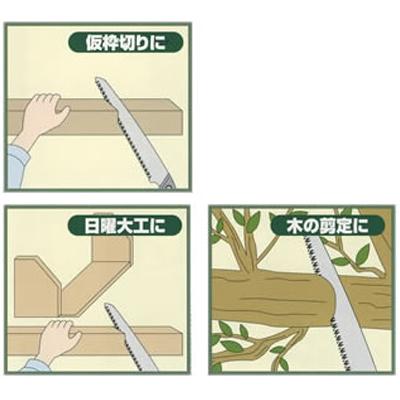 仮枠切りに

日曜大工に

木の剪定に