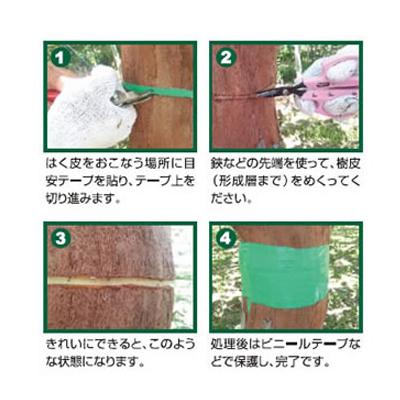 1

はく皮をおこなう場所に目安テープを貼り、テープ上を切り進みます。

2

鋏などの先端を使って、樹皮（形成層まで）をめくってください。

3

きれいにできると、このような状態になります。

4

処理後はビニールテープなどで保護し、完了です。