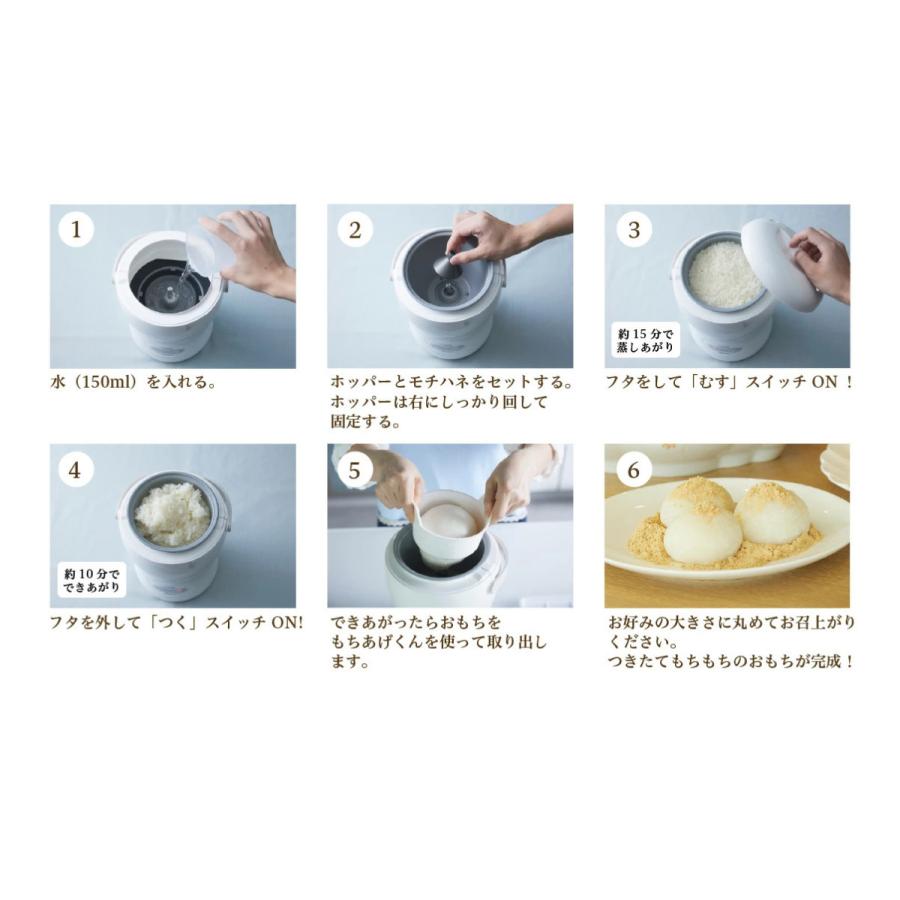 1

水（150ml）を入れる。

2

ホッパーとモチハネをセットする。ホッパーは右にしっかり回して固定する。

3

約15分で蒸しあがり

フタをして「むす」スイッチ ON！

4

約10分でできあがり

フタを外して「つく」スイッチ ON!

5

できあがったらおもちをもちあげくんを使って取り出します。

6

お好みの大きさに丸めてお召上がりください。
つきたてもちもちのおもちが完成！