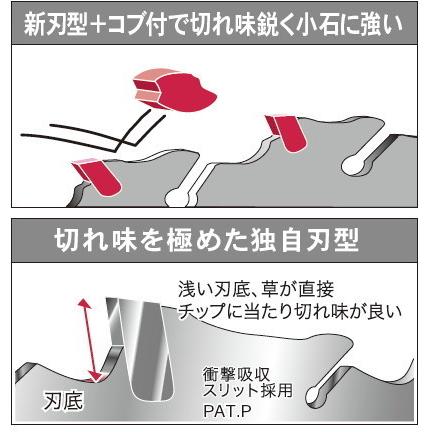 新刃型＋コブ付で切れ味鋭く小石に強い

切れ味を極めた独自刃型

浅い刃底、草が直接
チップに当たり切れ味が良い

刃底

衝撃吸収
スリット採用
PAT.P