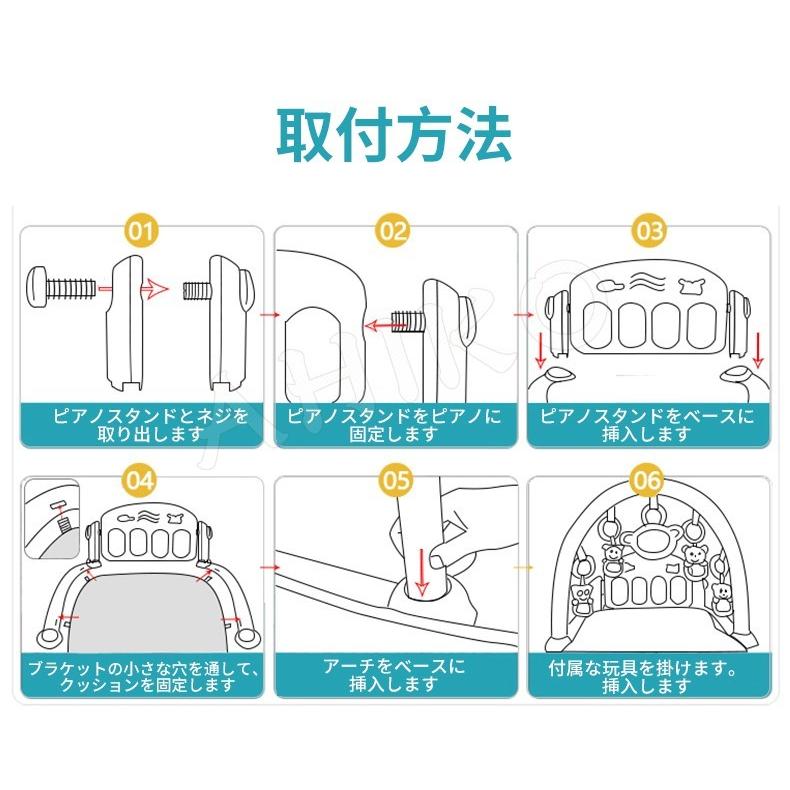 取付方法

01

ピアノスタンドとネジを取り出します

02

ピアノスタンドをピアノに固定します

03

ピアノスタンドをベースに挿入します

04

ブラケットの小さな穴を通して、クッションを固定します

05

アーチをベースに挿入します

06

付属な玩具を掛けます。挿入します