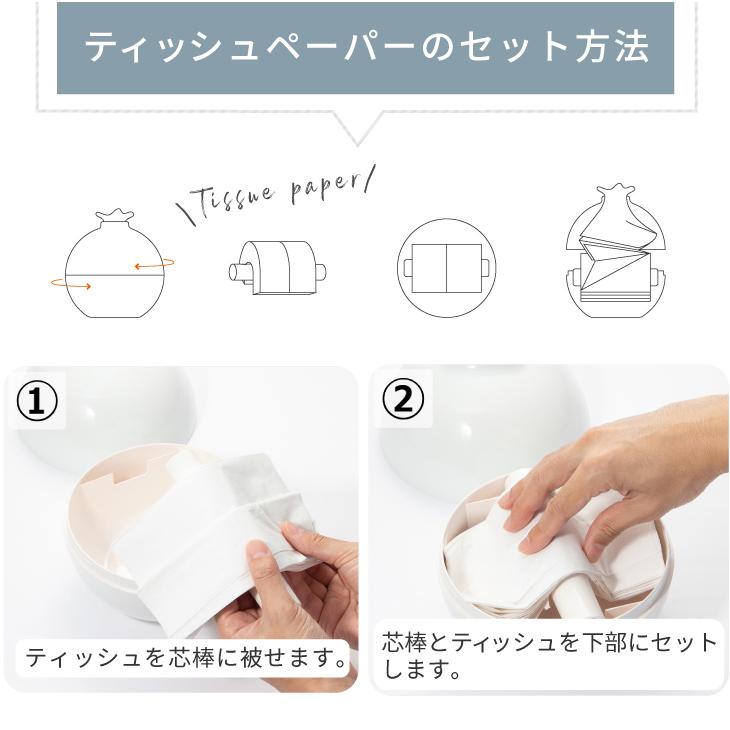 ティッシュペーパーのセット方法

\Tissue paper/

①

ティッシュを芯棒に被せます。

②

芯棒とティッシュを下部にセットします。