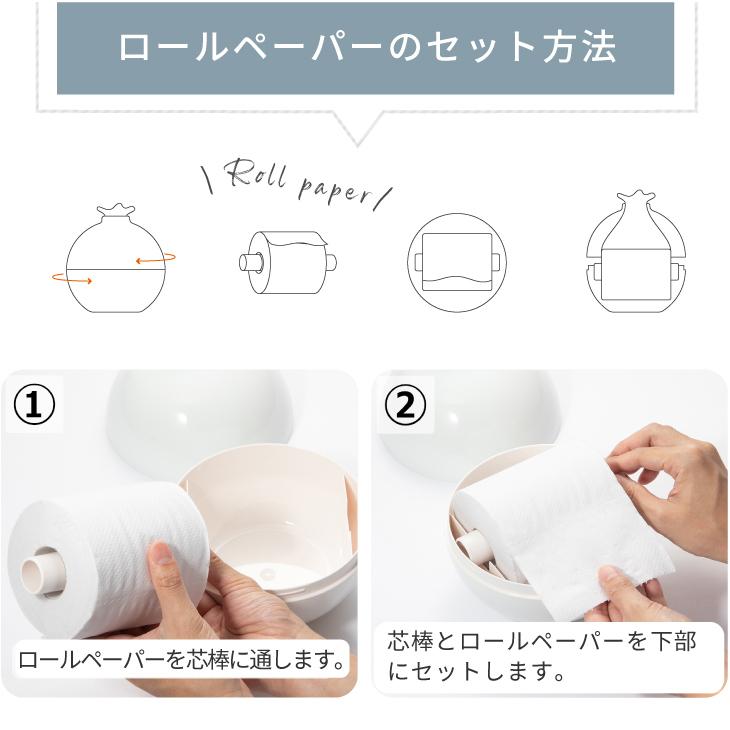 ロールペーパーのセット方法

\ Roll paper /

①

ロールペーパーを芯棒に通します。

②

芯棒とロールペーパーを下部にセットします。