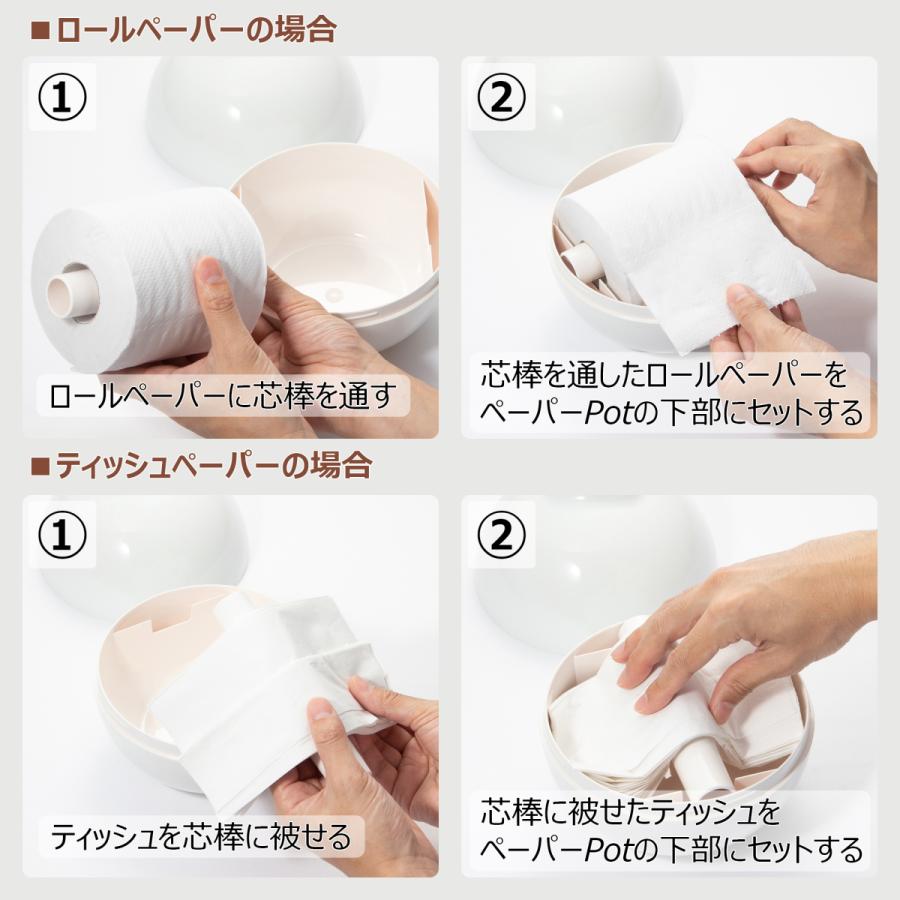 ■ロールペーパーの場合

①

ロールペーパーに芯棒を通す

②

芯棒を通したロールペーパーをペーパーPotの下部にセットする

■ティッシュペーパーの場合

①

ティッシュを芯棒に被せる

②

芯棒に被せたティッシュをペーパーPotの下部にセットする