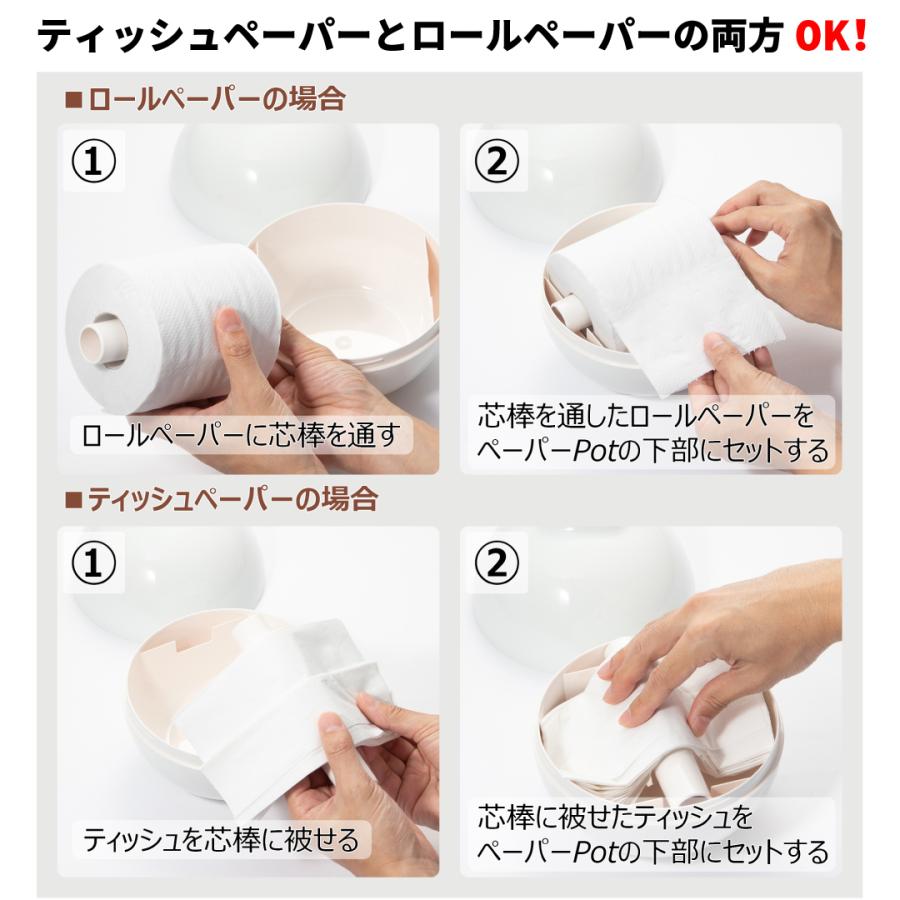 ティッシュペーパーとロールペーパーの両方 OK!

■ロールペーパーの場合

①

ロールペーパーに芯棒を通す

②

芯棒を通したロールペーパーをペーパーPotの下部にセットする

■ティッシュペーパーの場合

①

ティッシュを芯棒に被せる

②

芯棒に被せたティッシュをペーパーPotの下部にセットする