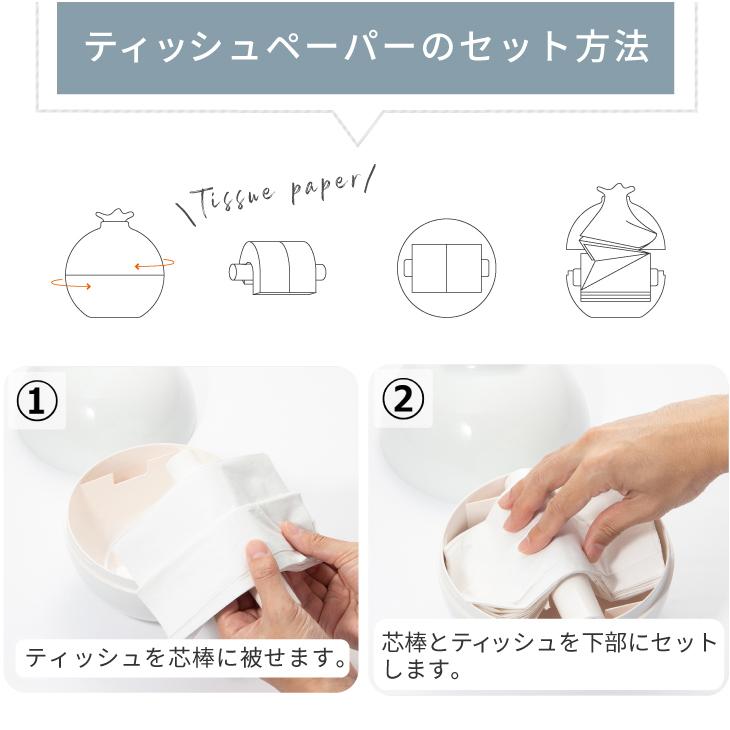 ティッシュペーパーのセット方法

\Tissue paper/

①

ティッシュを芯棒に被せます。

②

芯棒とティッシュを下部にセットします。