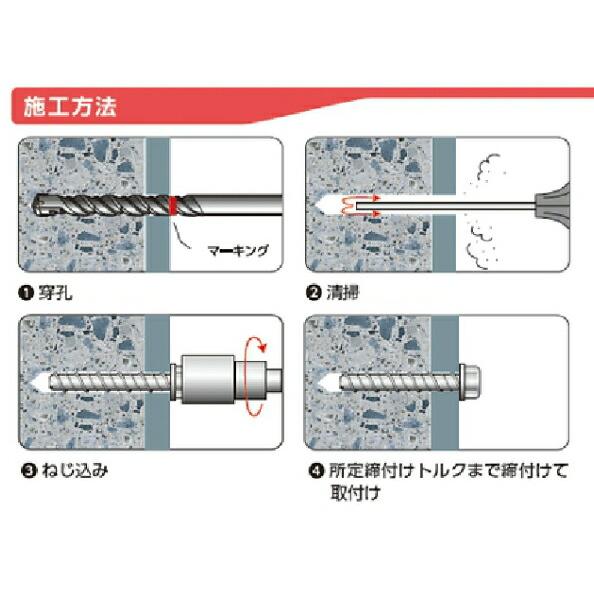 施工方法

マーキング

❶ 穿孔

❷ 清掃

❸ ねじ込み

❹ 所定締付けトルクまで締付けて取付け