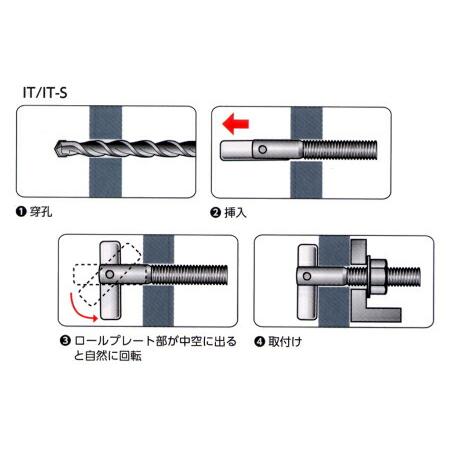 IT/IT-S

❶ 穿孔

❷ 挿入

❸ ロールプレート部が中空に出ると自然に回転

❹ 取付け