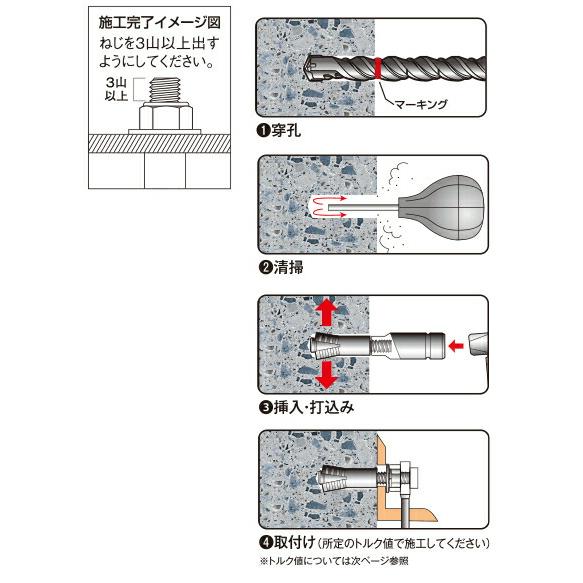 施工完了イメージ図
ねじを3山以上出すようにしてください。

3山以上

マーキング

❶穿孔

❷清掃

❸挿入･打込み

❹取付け（所定のトルク値で施工してください）
※トルク値については次ページ参照