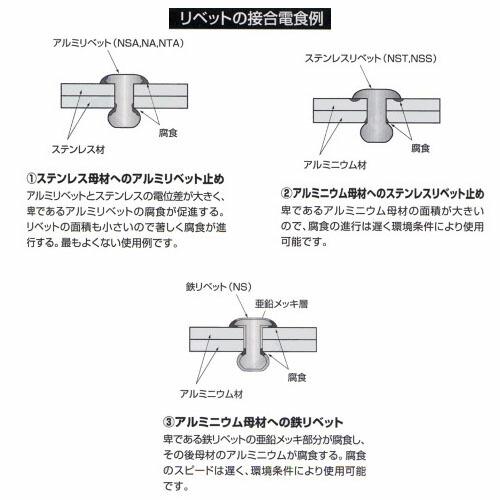 リベットの接合電食例

アルミリベット（NSA,NA,NTA）

腐食

ステンレス材

①ステンレス母材へのアルミリベット止め

アルミリベットとステンレスの電位差が大きく、卑であるアルミリベットの腐食が促進する。リベットの面積も小さいので著しく腐食が進行する。最もよくない使用例です。

ステンレスリベット（NST,NSS）

腐食

アルミニウム材

②アルミニウム母材へのステンレスリベット止め

卑であるアルミニウム母材の面積が大きいので、腐食の進行は遅く環境条件により使用可能です。

鉄リベット（NS）

亜鉛メッキ層

腐食

アルミニウム材

③アルミニウム母材への鉄リベット

卑である鉄リベットの亜鉛メッキ部分が腐食し、その後母材のアルミニウムが腐食する。腐食のスピードは遅く、環境条件により使用可能です。