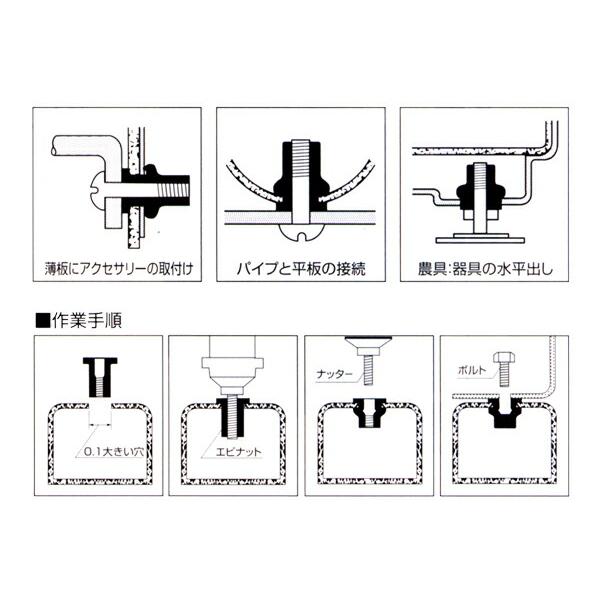 薄板にアクセサリーの取付け

パイプと平板の接続

農具:器具の水平出し

■作業手順

0.1大きい穴

エビナット

ナッター

ボルト