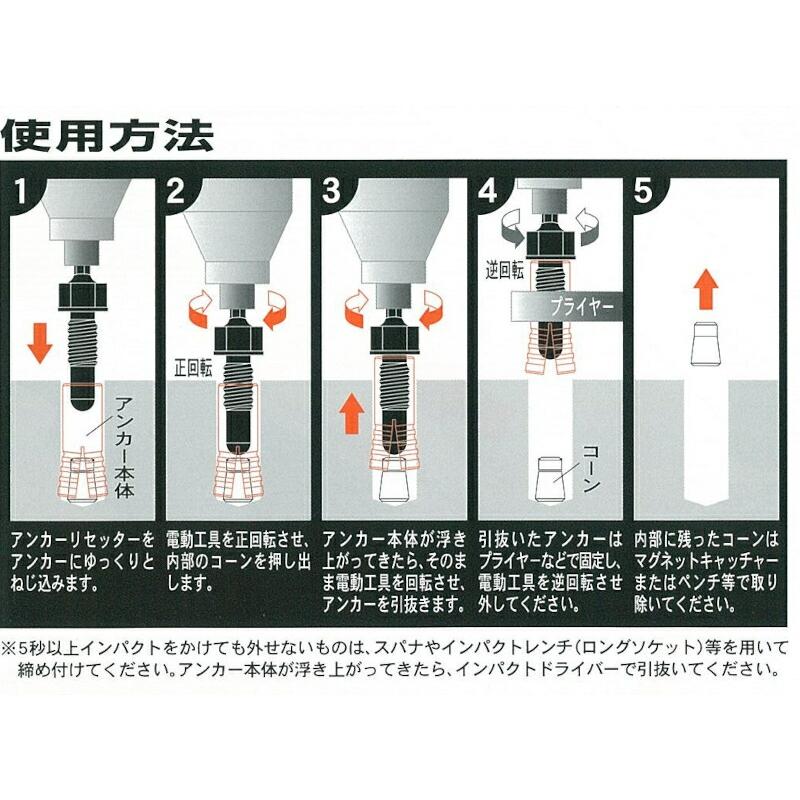 使用方法

1

アンカー本体

アンカーリセッターをアンカーにゆっくりとねじ込みます。

2

正回転

電動工具を正回転させ、内部のコーンを押し出します。

3

アンカー本体が浮き上がってきたら、そのまま電動工具を回転させ、アンカーを引抜きます。

4

逆回転

プライヤー

コーン

引抜いたアンカーはプライヤーなどで固定し、電動工具を逆回転させ外してください。

5

内部に残ったコーンはマグネットキャッチャーまたはペンチ等で取り除いてください。

※5秒以上インパクトをかけても外せないものは、スパナやインパクトレンチ（ロングソケット）等を用いて締め付けてください。アンカー本体が浮き上がってきたら、インパクトドライバーで引抜いてください。