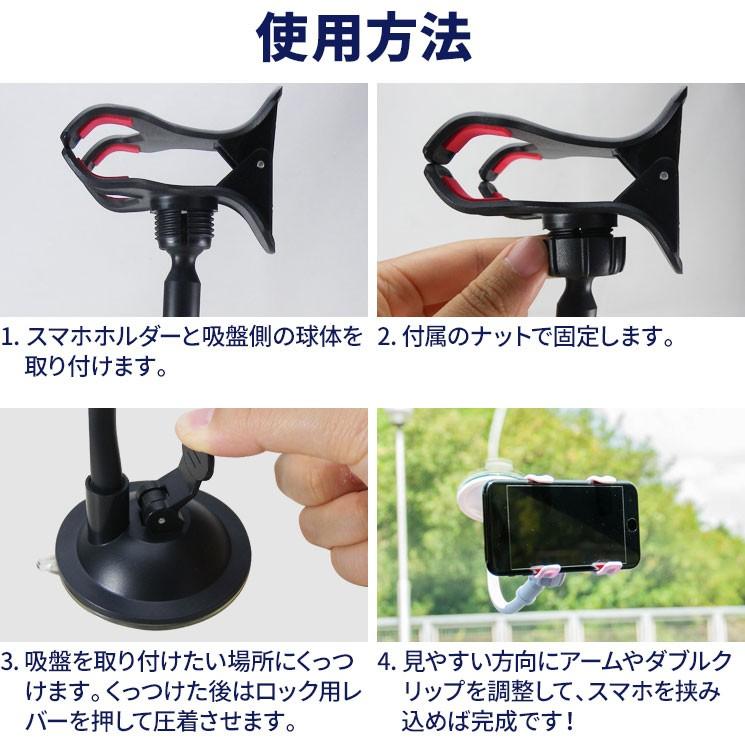 使用方法

1. スマホホルダーと吸盤側の球体を取り付けます。

2. 付属のナットで固定します。

3. 吸盤を取り付けたい場所にくっつけます。くっつけた後はロック用レバーを押して圧着させます。

4. 見やすい方向にアームやダブルクリップを調整して、スマホを挟み込めば完成です！